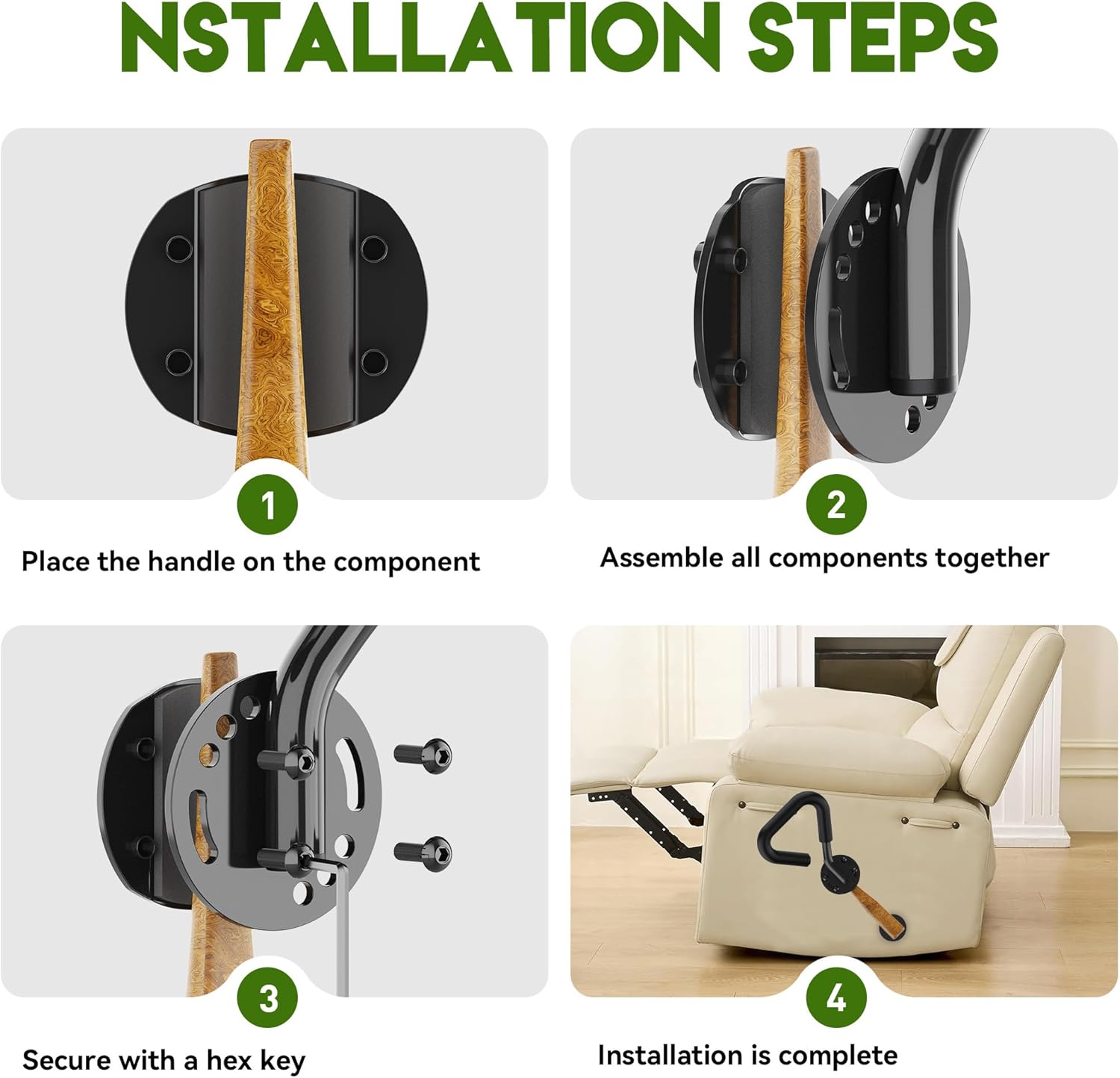 NSTALLATION STEPS

1
Place the handle on the component

2
Assemble all components together

3
Secure with a hex key

4
Installation is complete