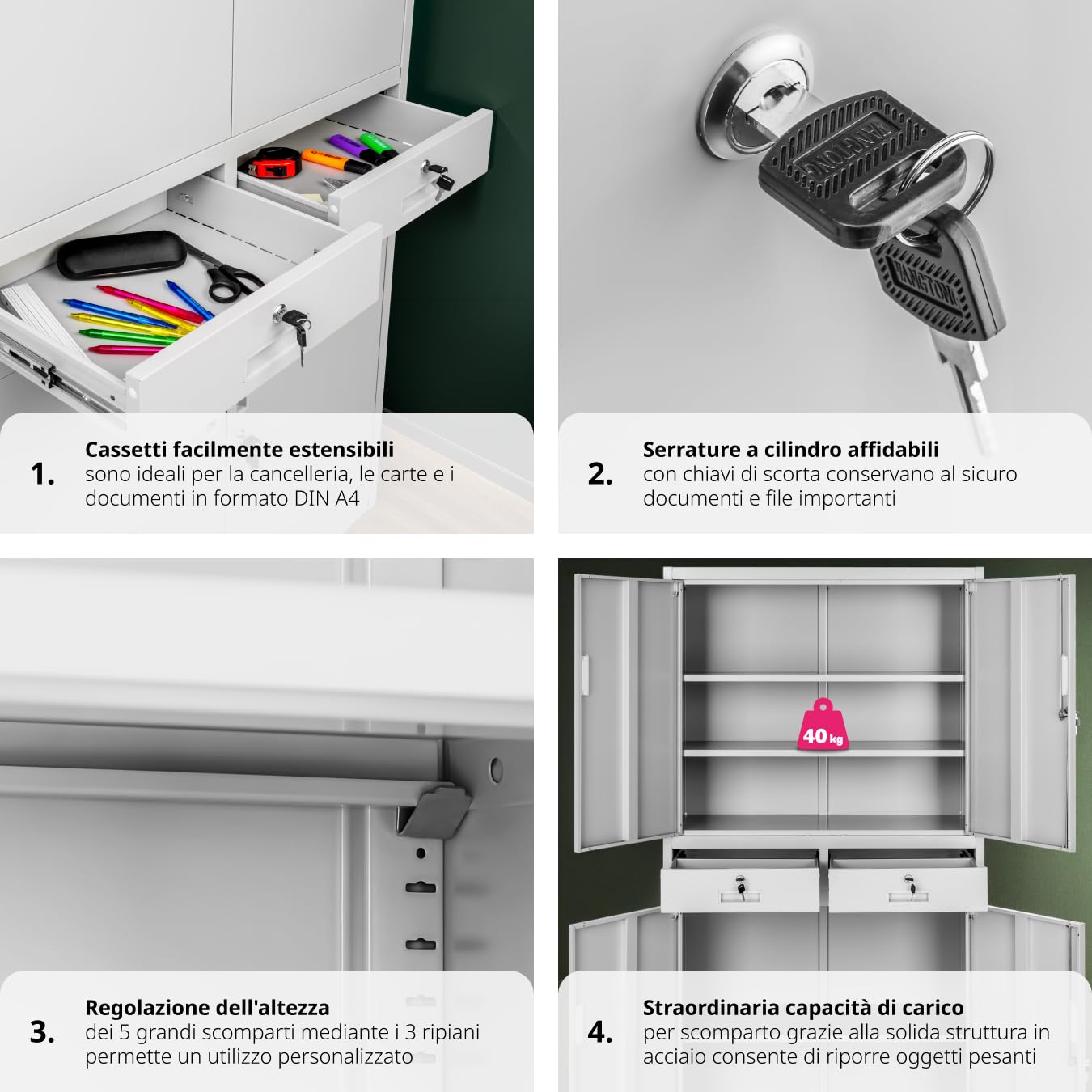 1.

Cassetti facilmente estensibili
sono ideali per la cancelleria, le carte e i documenti in formato DIN A4

2.

Serrature a cilindro affidabili
con chiavi di scorta conservano al sicuro documenti e file importanti

3.

Regolazione dell'altezza
dei 5 grandi scomparti mediante i 3 ripiani permette un utilizzo personalizzato

40 kg

4.

Straordinaria capacità di carico
per scomparto grazie alla solida struttura in acciaio consente di riporre oggetti pesanti