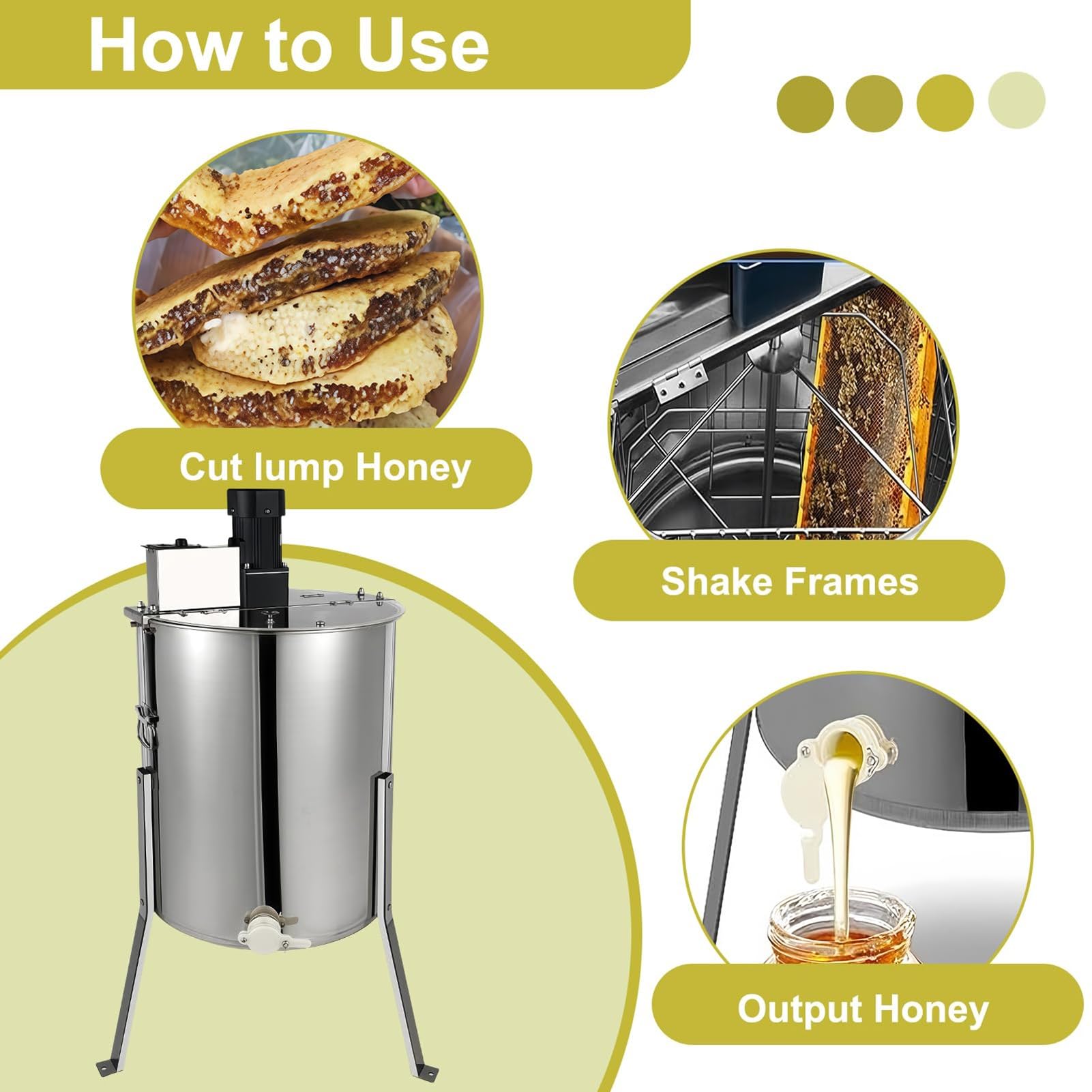 How to Use

Cut lump Honey

Shake Frames

Output Honey