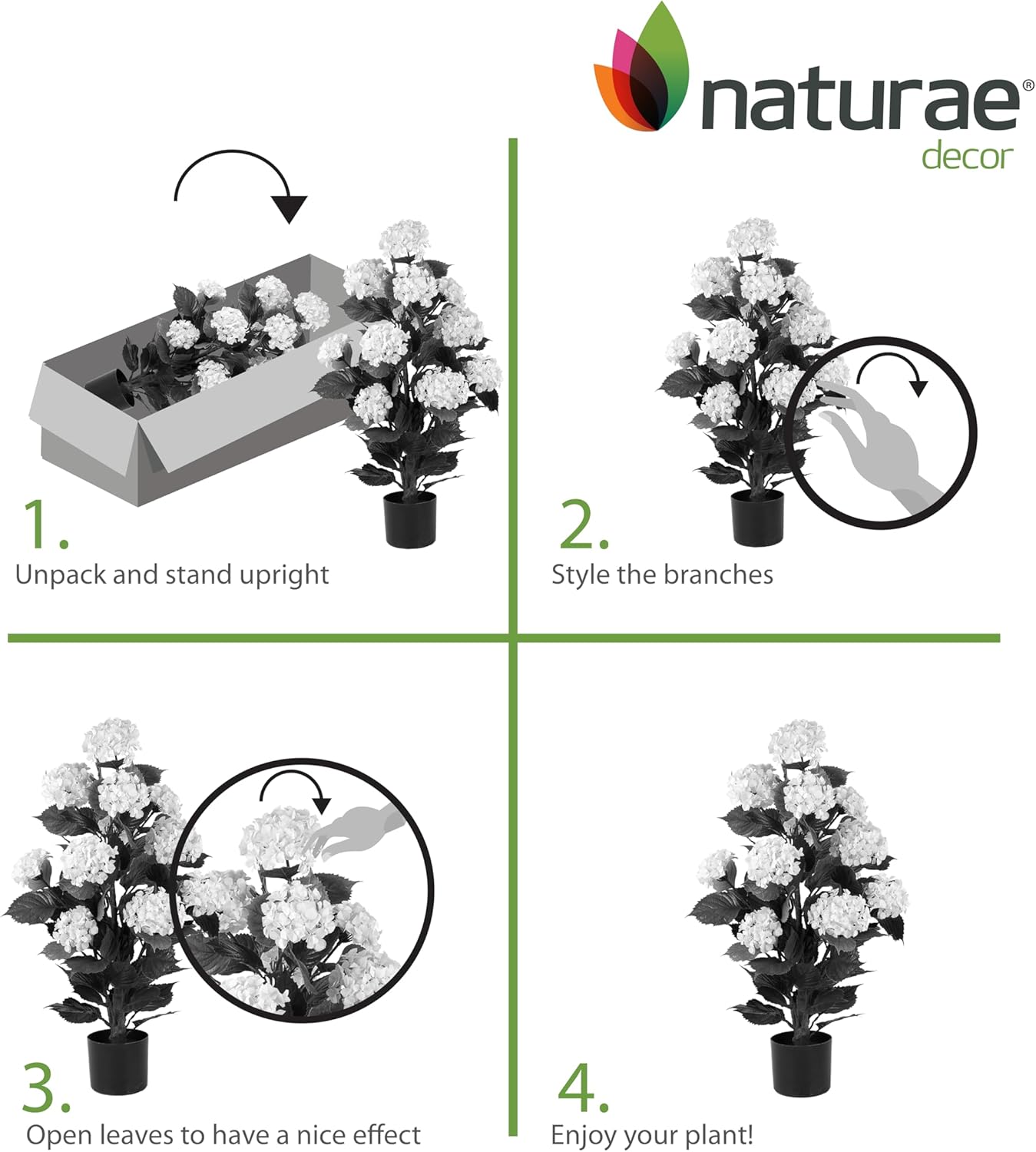 naturae®
decor

1.
Unpack and stand upright

2.
Style the branches

3.
Open leaves to have a nice effect

4.
Enjoy your plant!