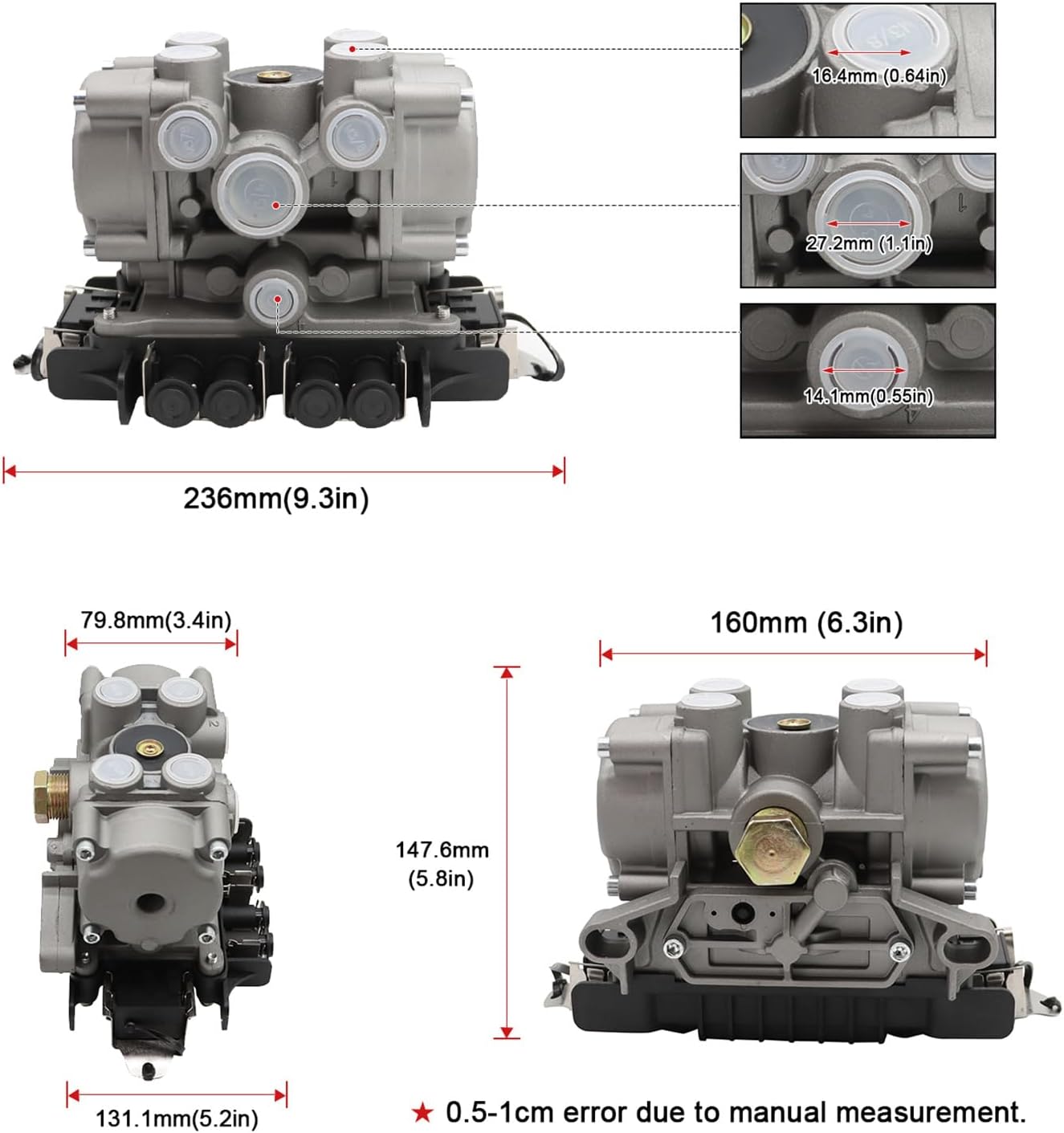 16.4mm (0.64in)

27.2mm (1.1in)

14.1mm(0.55in)

236mm(9.3in)

79.8mm(3.4in)

160mm (6.3in)

147.6mm
(5.8in)

131.1mm(5.2in)

★ 0.5-1cm error due to manual measurement.