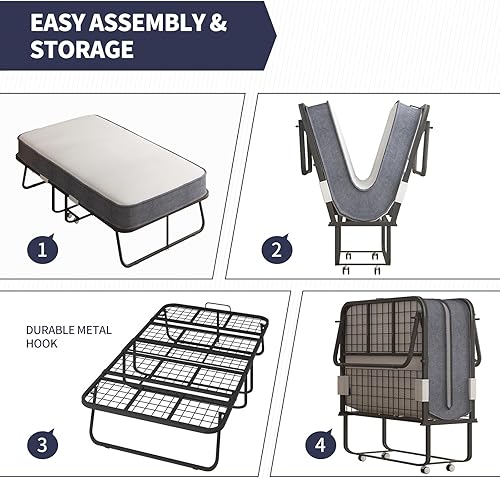 EASY ASSEMBLY & STORAGE

1

2

DURABLE METAL HOOK

3

4