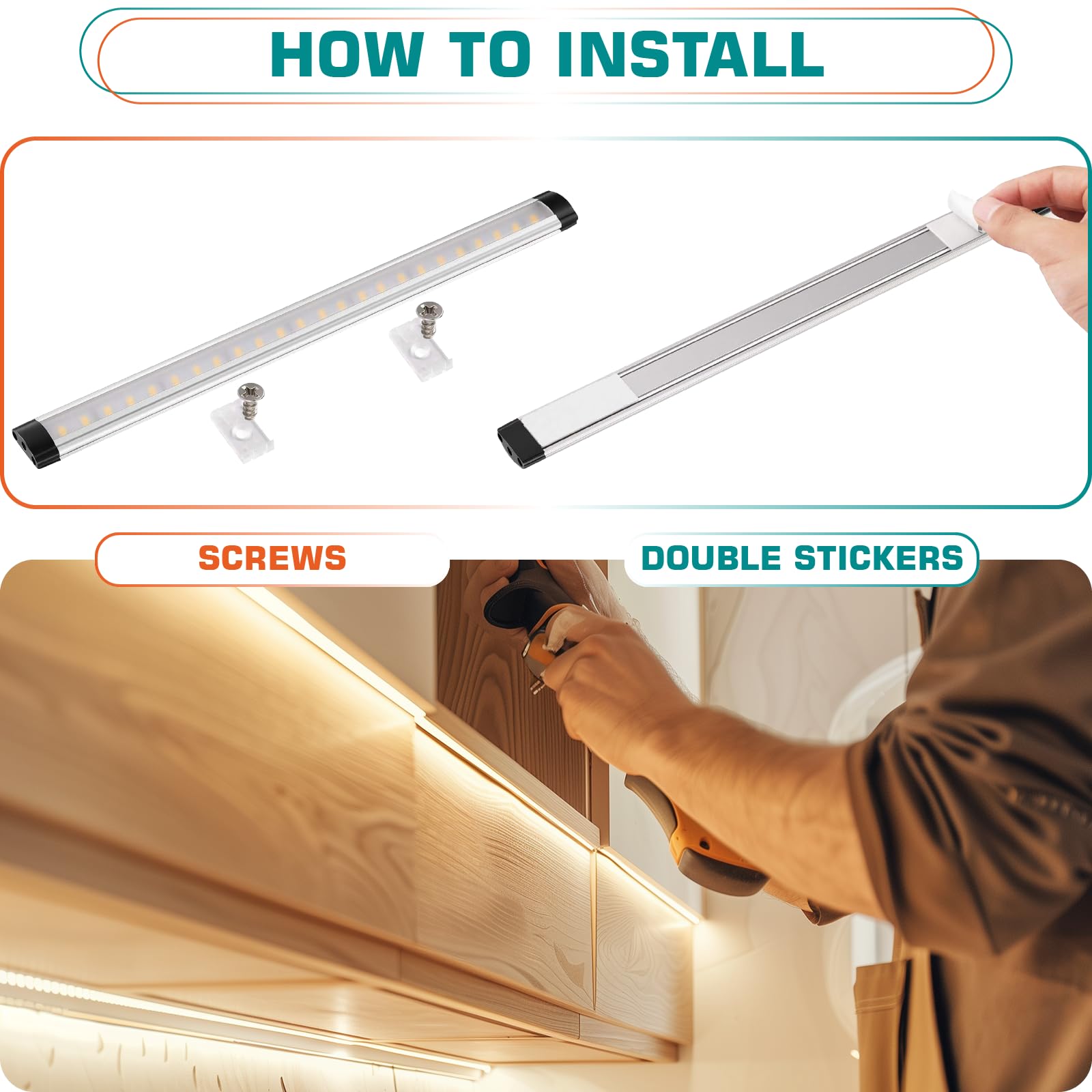 HOW TO INSTALL

SCREWS

DOUBLE STICKERS