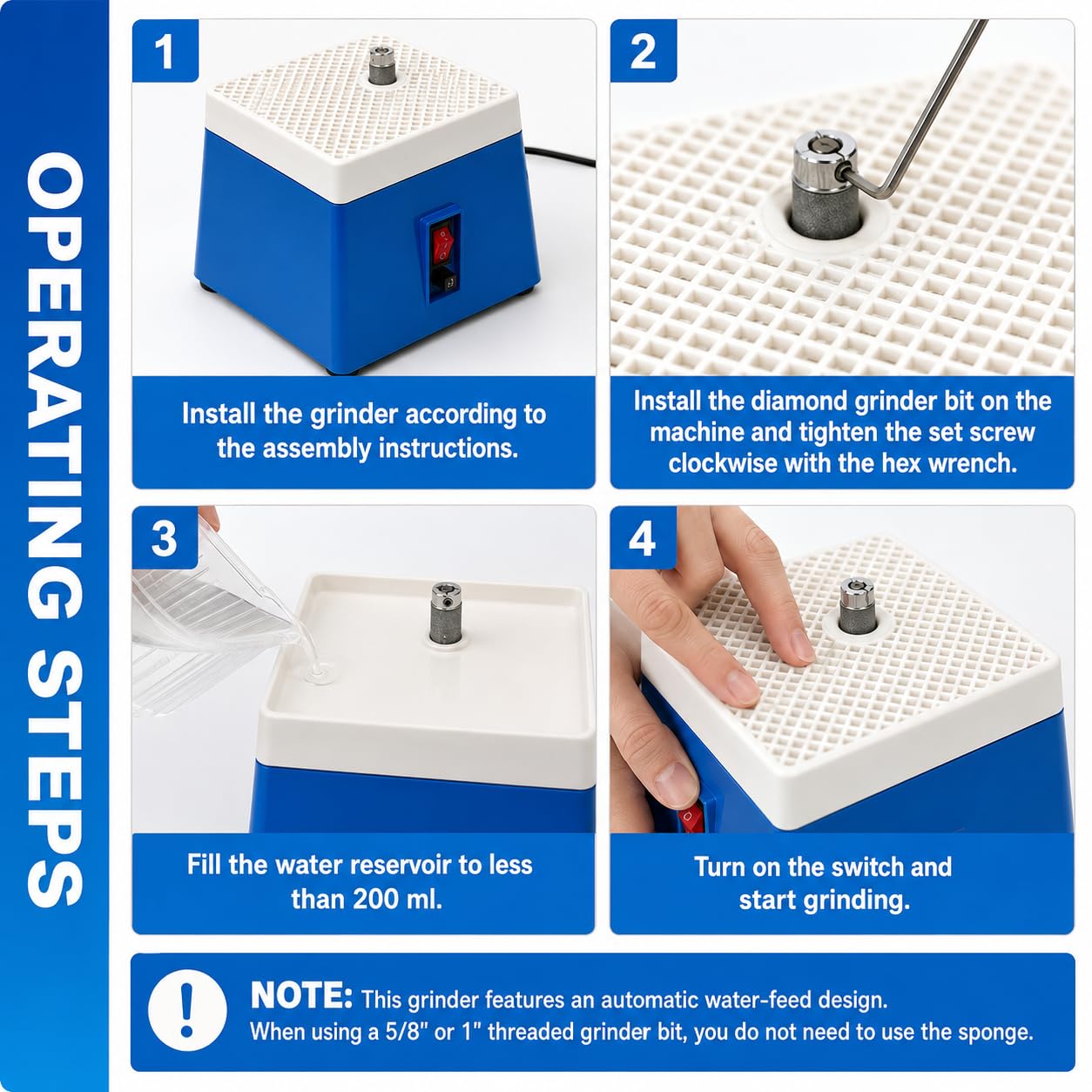 OPERATING STEPS

1

Install the grinder according to the assembly instructions.

2

Install the diamond grinder bit on the machine and tighten the set screw clockwise with the hex wrench.

3

Fill the water reservoir to less than 200 ml.

4

Turn on the switch and start grinding.

!

NOTE: This grinder features an automatic water-feed design. When using a 5/8" or 1" threaded grinder bit, you do not need to use the sponge.