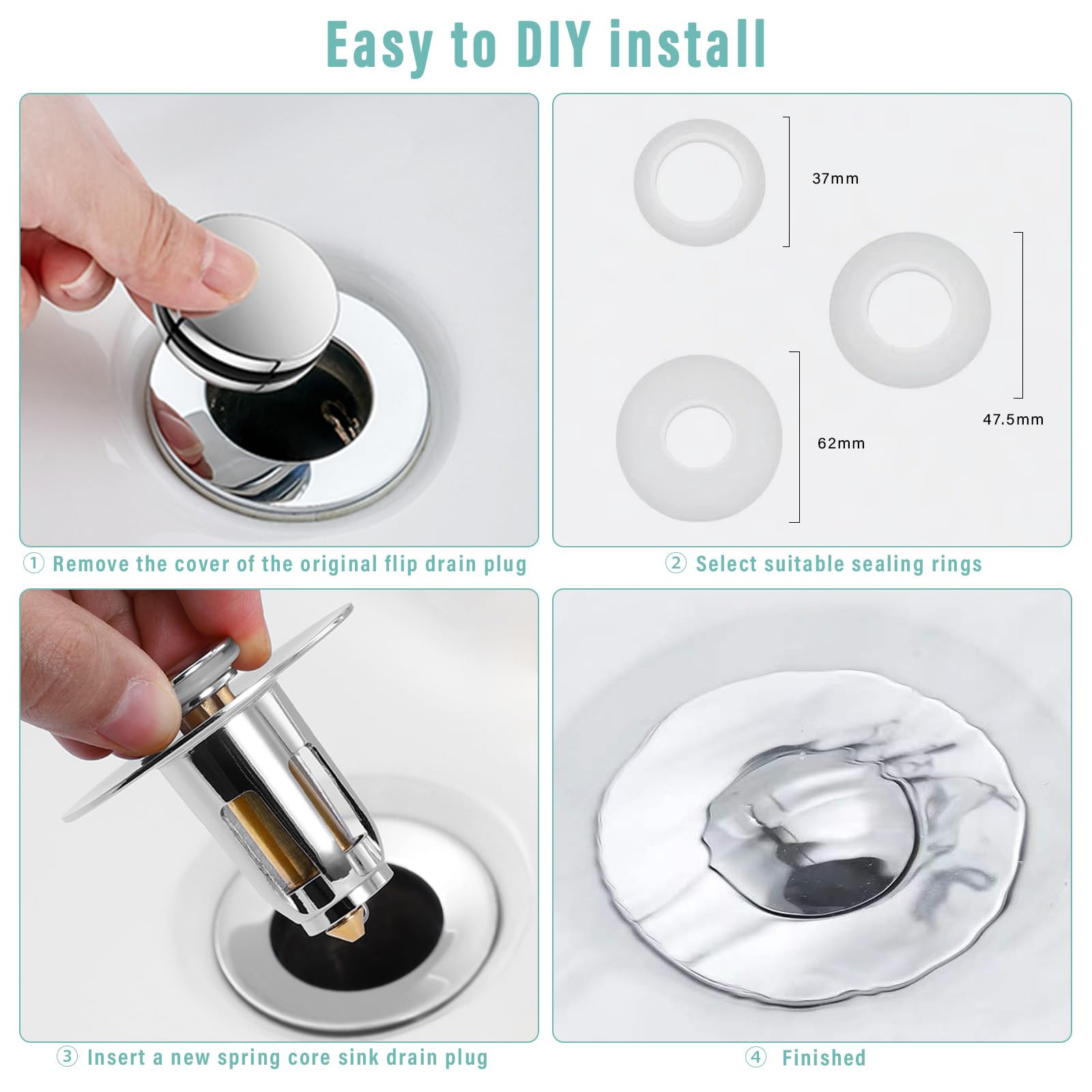 Easy to DIY install

① Remove the cover of the original flip drain plug

37mm

47.5mm

62mm

② Select suitable sealing rings

③ Insert a new spring core sink drain plug

④ Finished