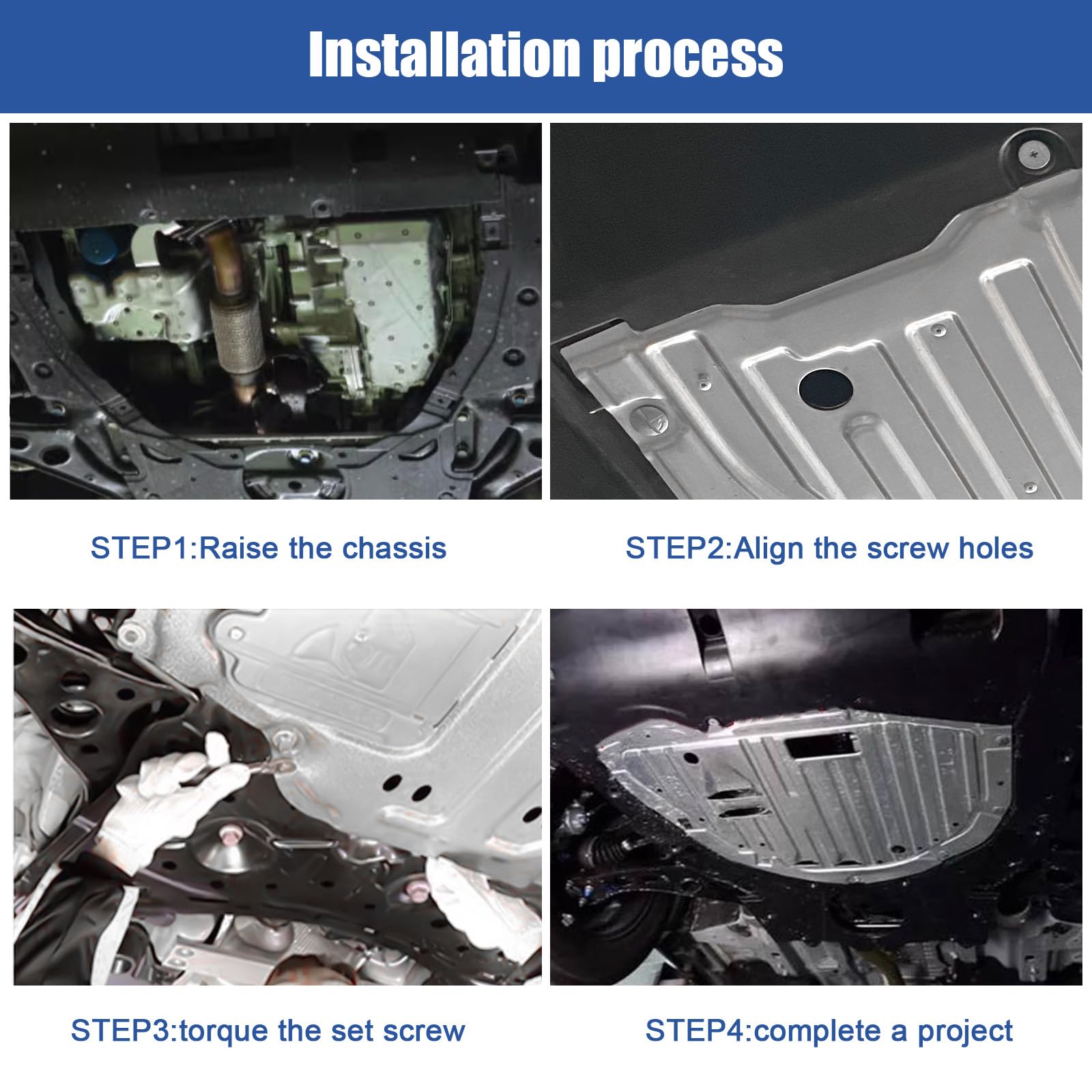 Installation process

STEP1:Raise the chassis

STEP2:Align the screw holes

STEP3:torque the set screw

STEP4:complete a project