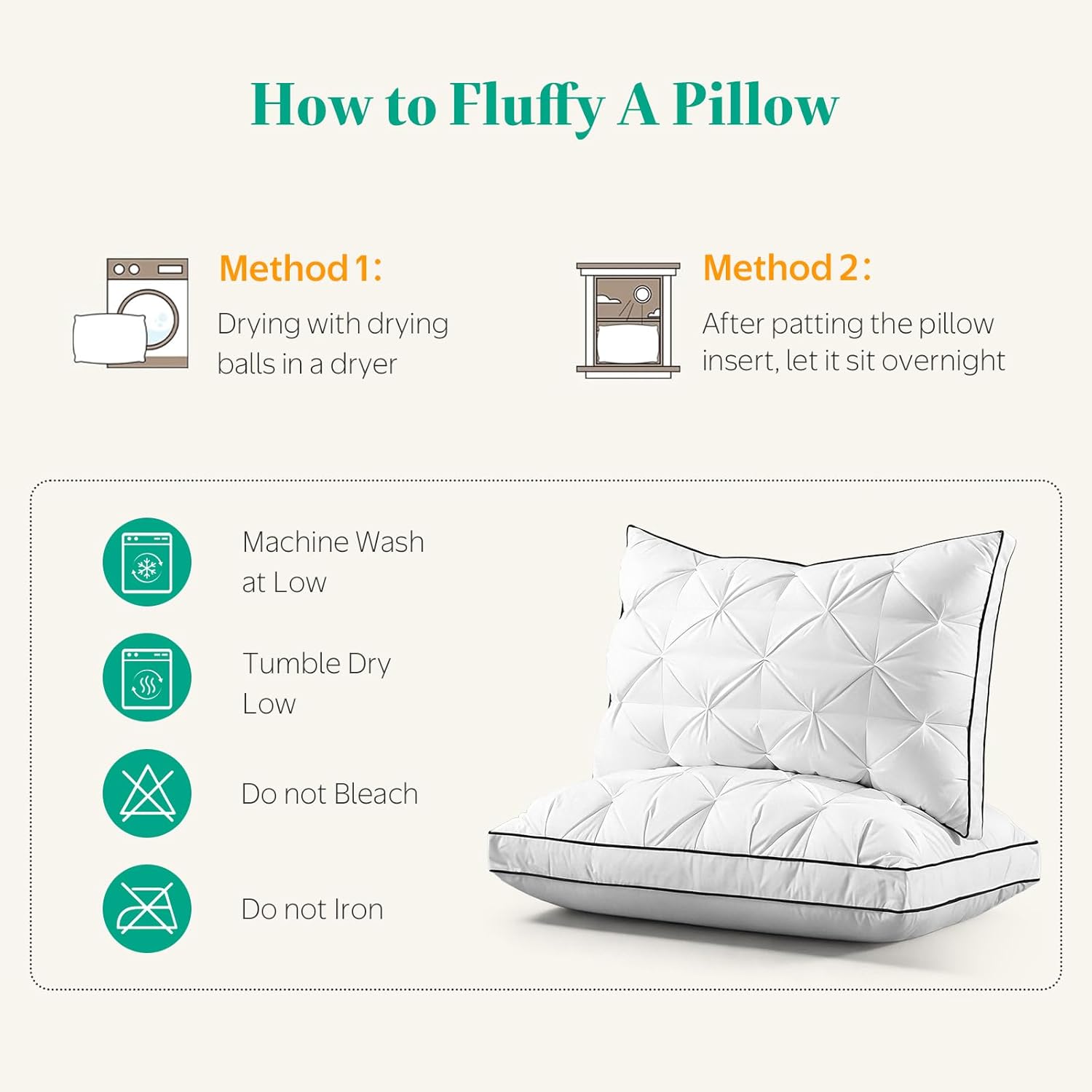 How to Fluffy A Pillow

Method 1:
Drying with drying balls in a dryer

Method 2:
After patting the pillow insert, let it sit overnight

Machine Wash at Low

Tumble Dry Low

Do not Bleach

Do not Iron