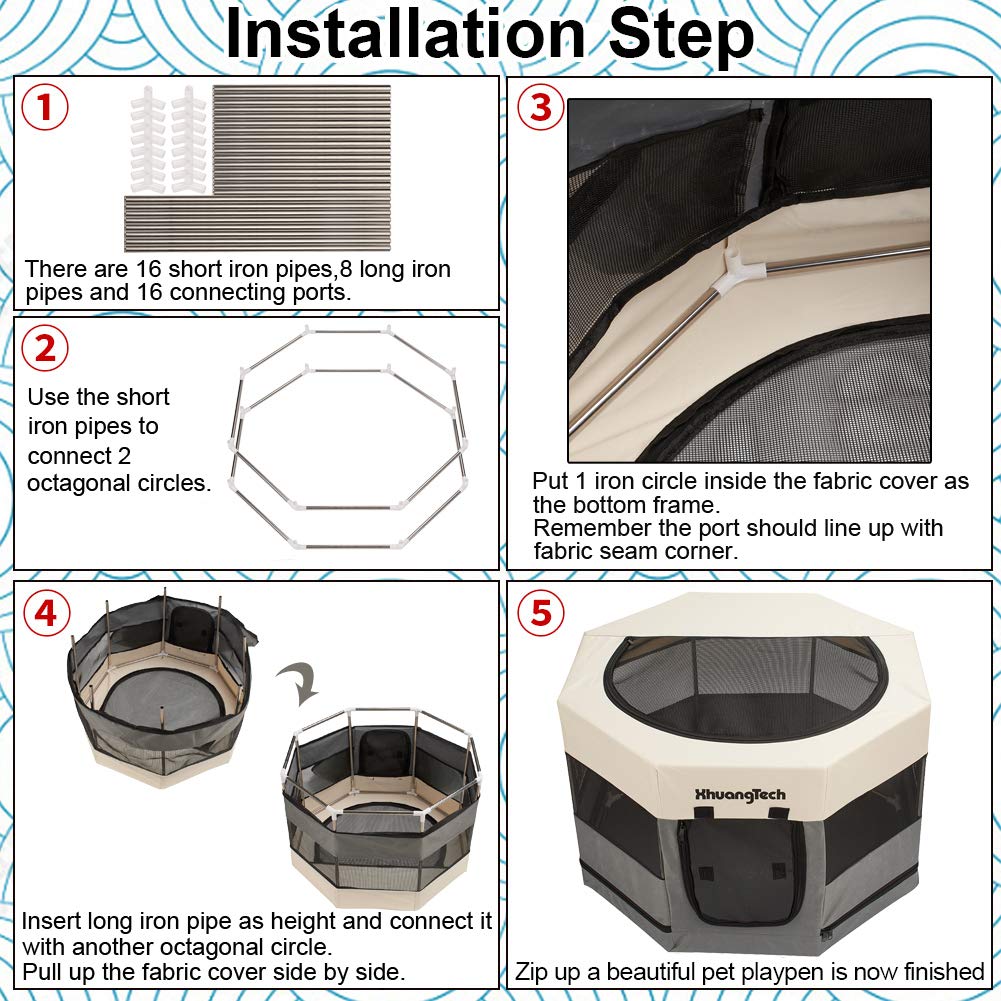 Installation Step

1
There are 16 short iron pipes,8 long iron pipes and 16 connecting ports.

2
Use the short iron pipes to connect 2 octagonal circles.

3
Put 1 iron circle inside the fabric cover as the bottom frame.
Remember the port should line up with fabric seam corner.

4
Insert long iron pipe as height and connect it with another octagonal circle.
Pull up the fabric cover side by side.

5
XhuangTech
Zip up a beautiful pet playpen is now finished