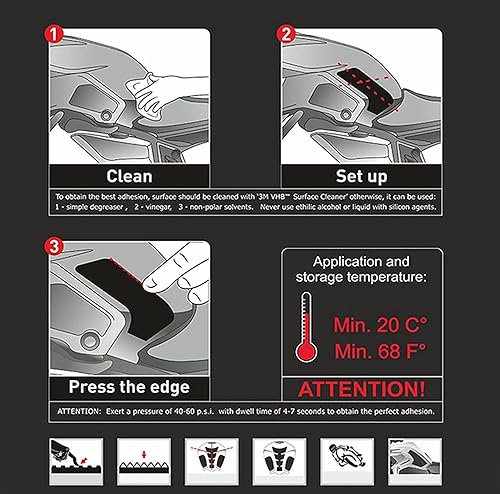 1

Clean

2

Set up

To obtain the best adhesion, surface should be cleaned with '3M VHB™ Surface Cleaner' otherwise, it can be used: 1 - simple degreaser , 2 - vinegar, 3 - non-polar solvents. Never use ethilic alcohol or liquid with silicon agents.

3

Press the edge

Application and storage temperature:

Min. 20 C°
Min. 68 F°

ATTENTION!

ATTENTION: Exert a pressure of 40-60 p.s.i. with dwell time of 4-7 seconds to obtain the perfect adhesion.