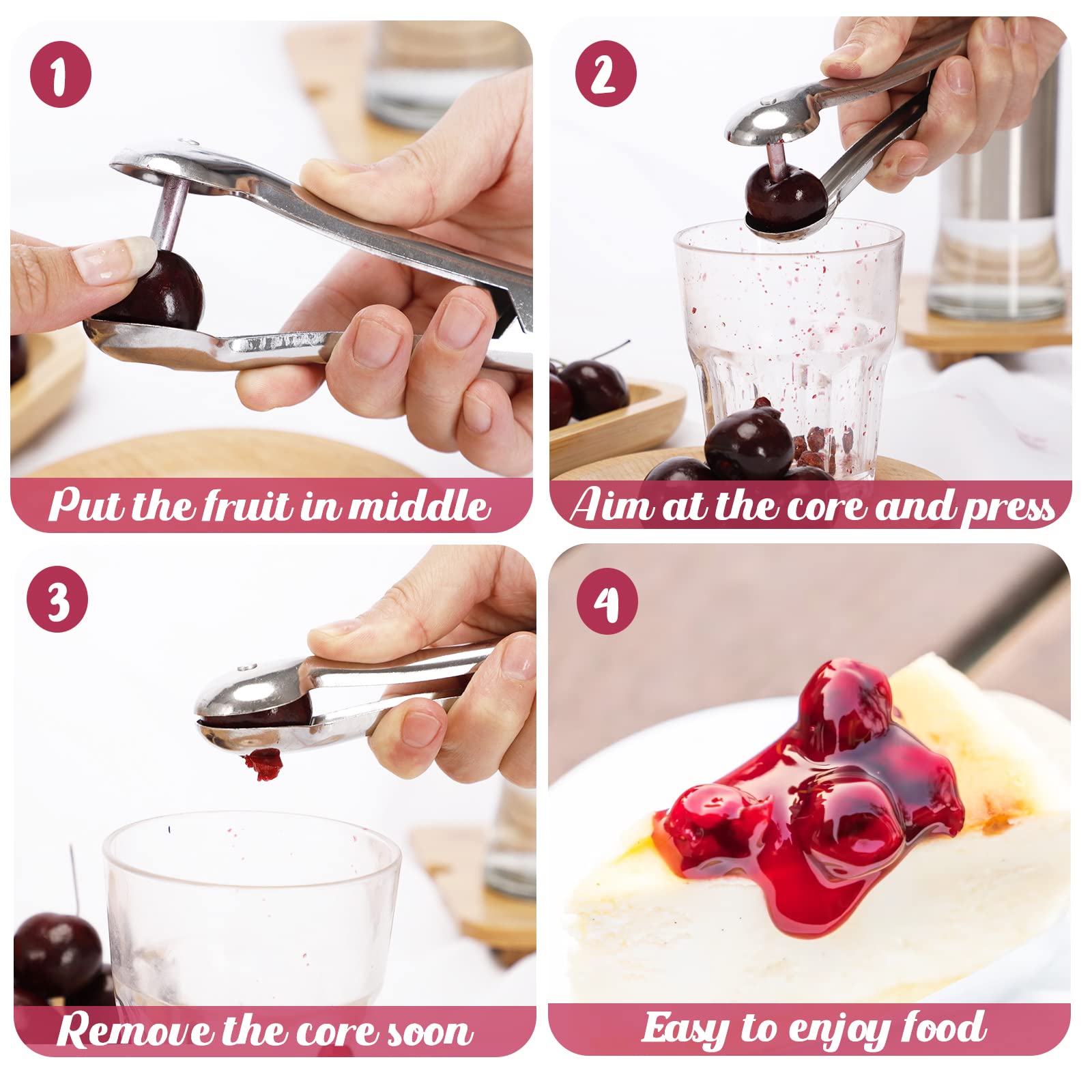 1

Put the fruit in middle

2

Aim at the core and press

3

Remove the core soon

4

Easy to enjoy food