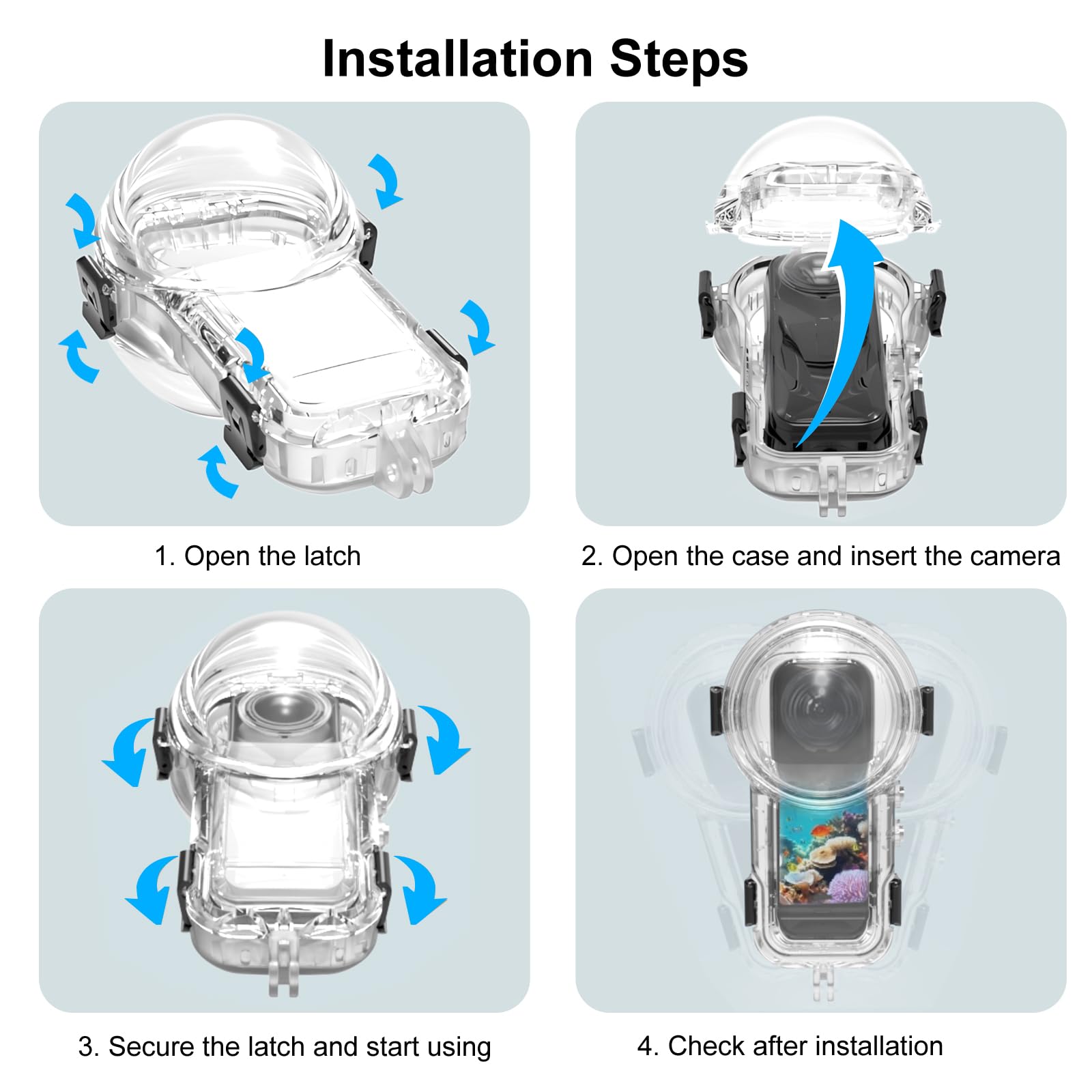 Installation Steps

1. Open the latch

2. Open the case and insert the camera

3. Secure the latch and start using

4. Check after installation