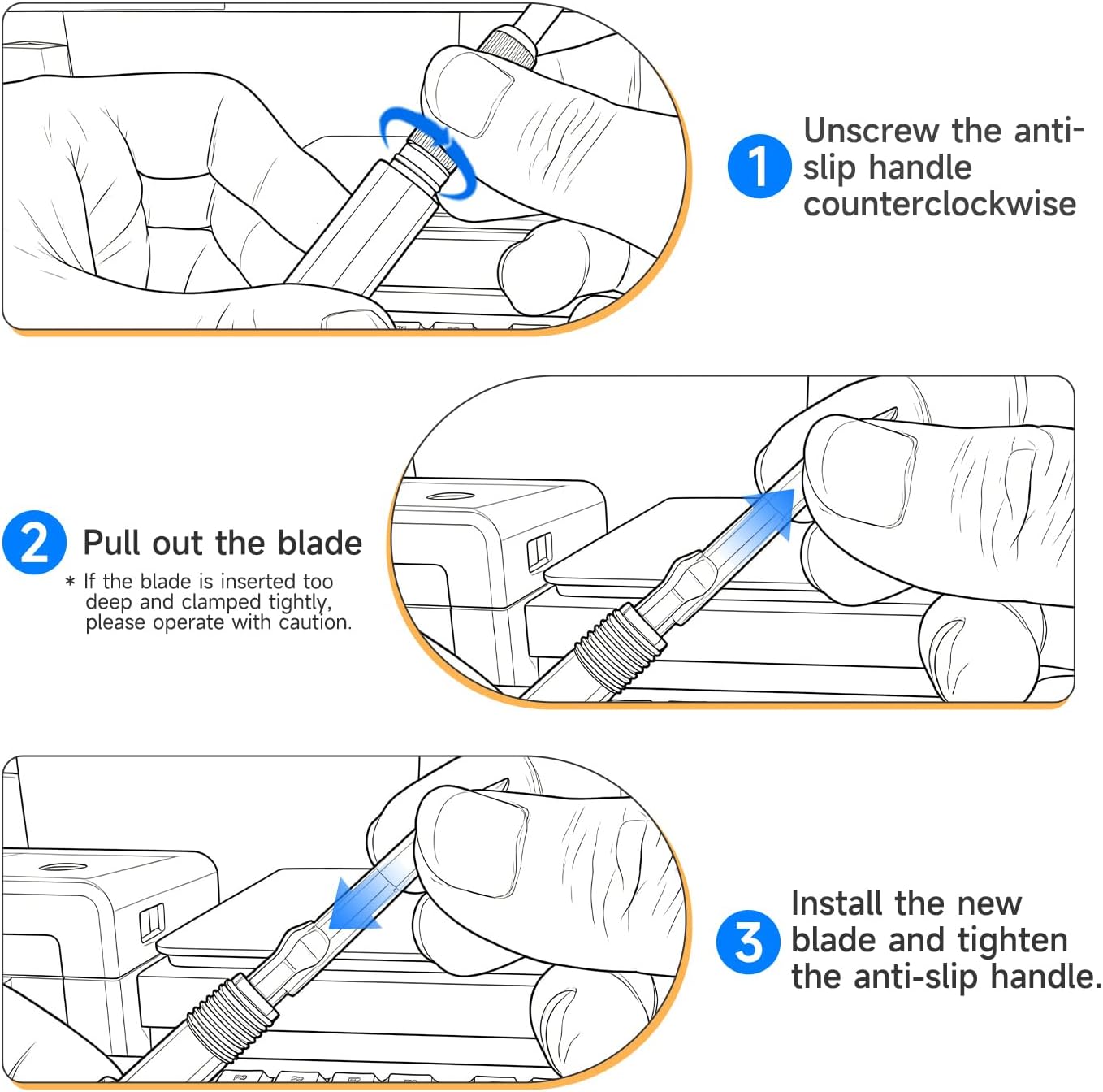 1 Unscrew the anti-slip handle counterclockwise

2 Pull out the blade
* If the blade is inserted too deep and clamped tightly, please operate with caution.

3 Install the new blade and tighten the anti-slip handle.