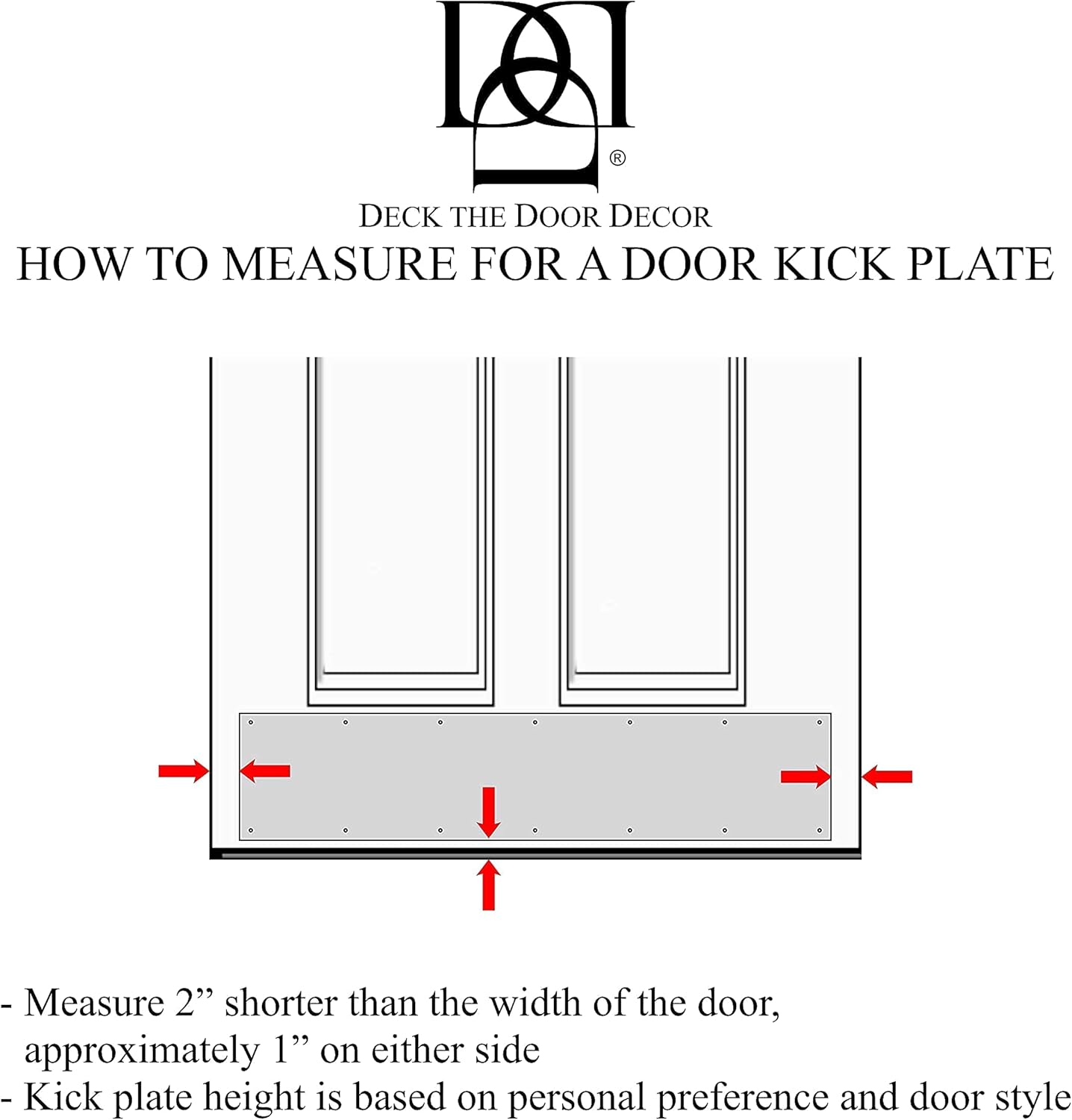 ®

DECK THE DOOR DECOR

HOW TO MEASURE FOR A DOOR KICK PLATE

- Measure 2” shorter than the width of the door, approximately 1” on either side
- Kick plate height is based on personal preference and door style