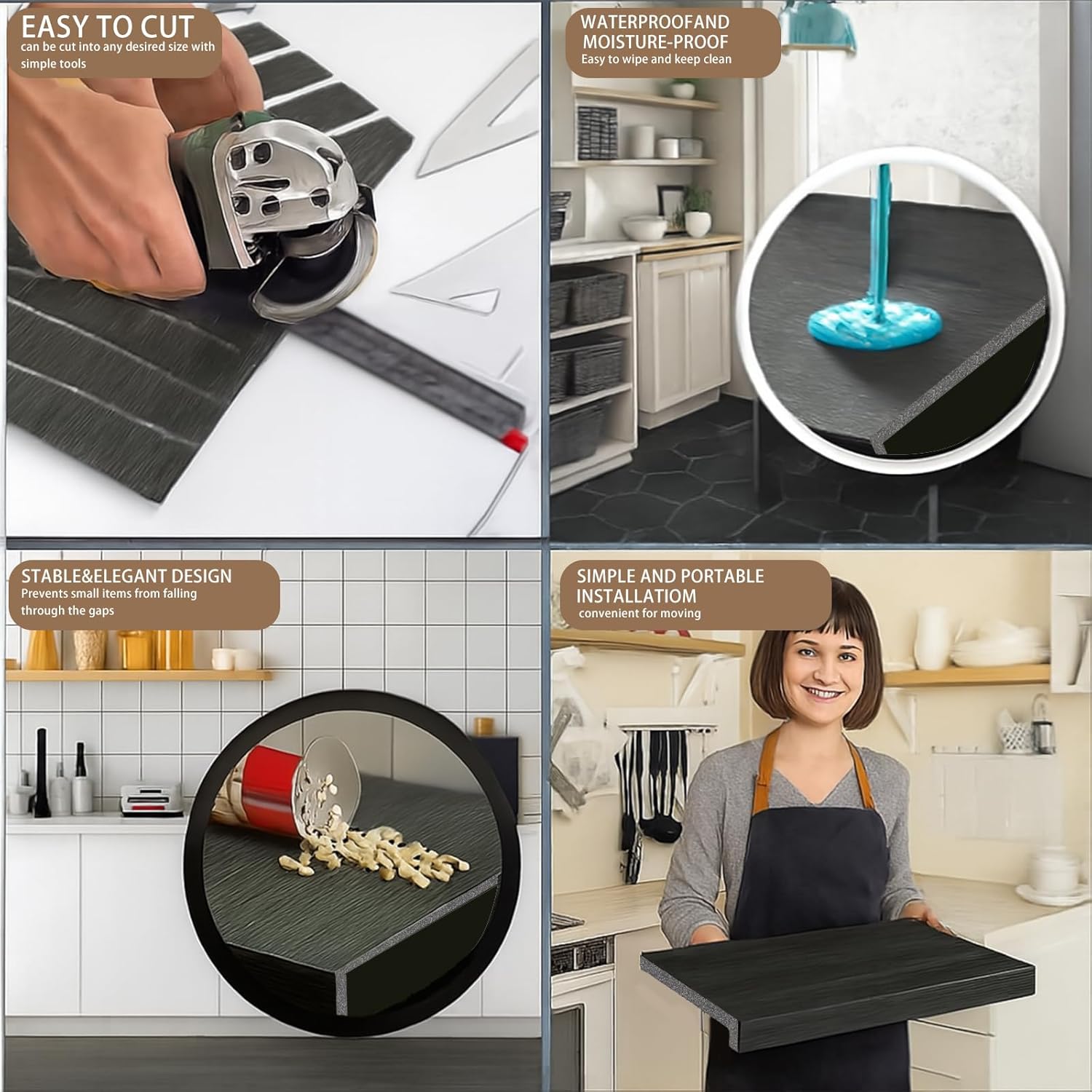 EASY TO CUT
can be cut into any desired size with simple tools

WATERPROOFAND MOISTURE-PROOF
Easy to wipe and keep clean

STABLE&ELEGANT DESIGN
Prevents small items from falling through the gaps

SIMPLE AND PORTABLE INSTALLATIOM
convenient for moving