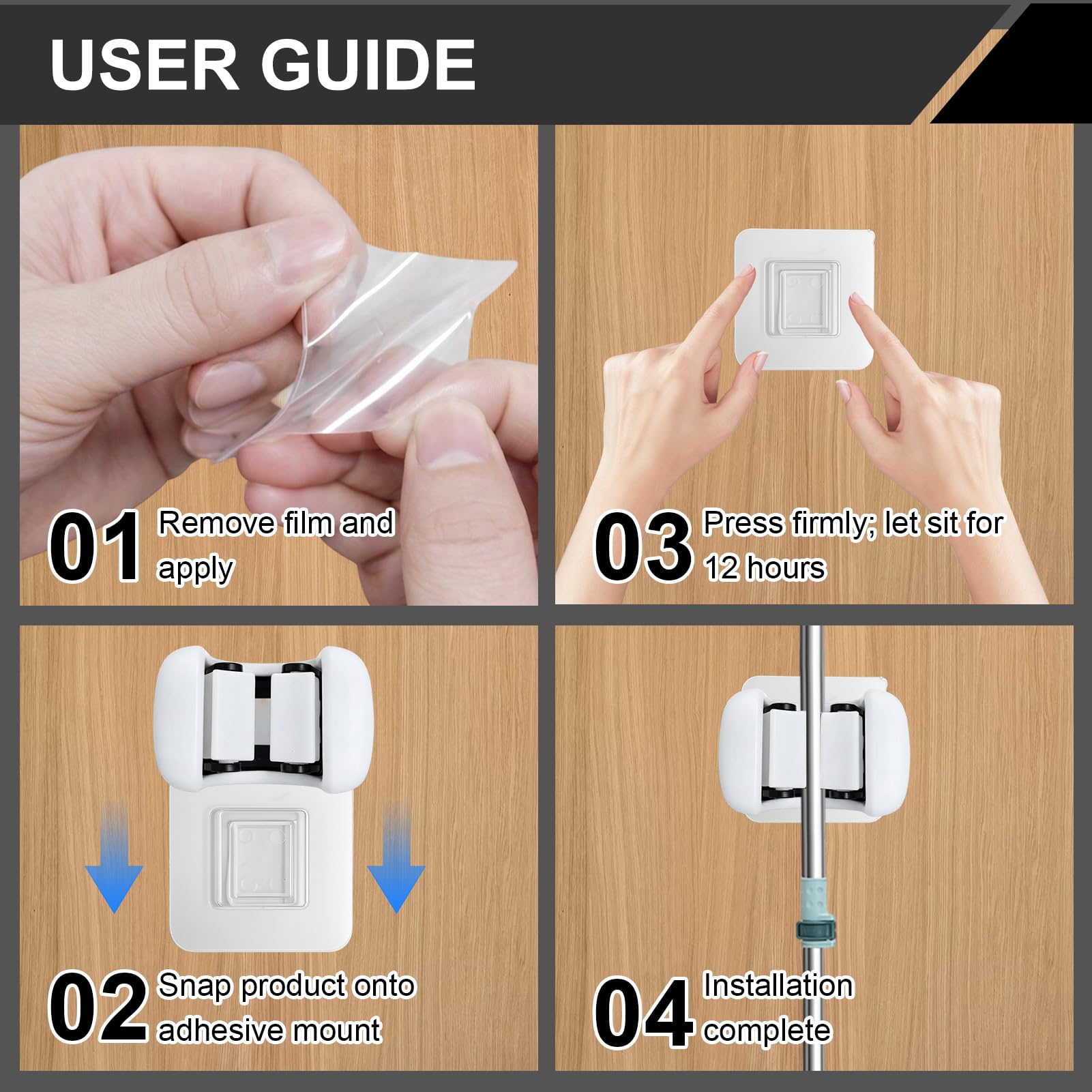 USER GUIDE

01 Remove film and apply

03 Press firmly; let sit for 12 hours

02 Snap product onto adhesive mount

04 Installation complete