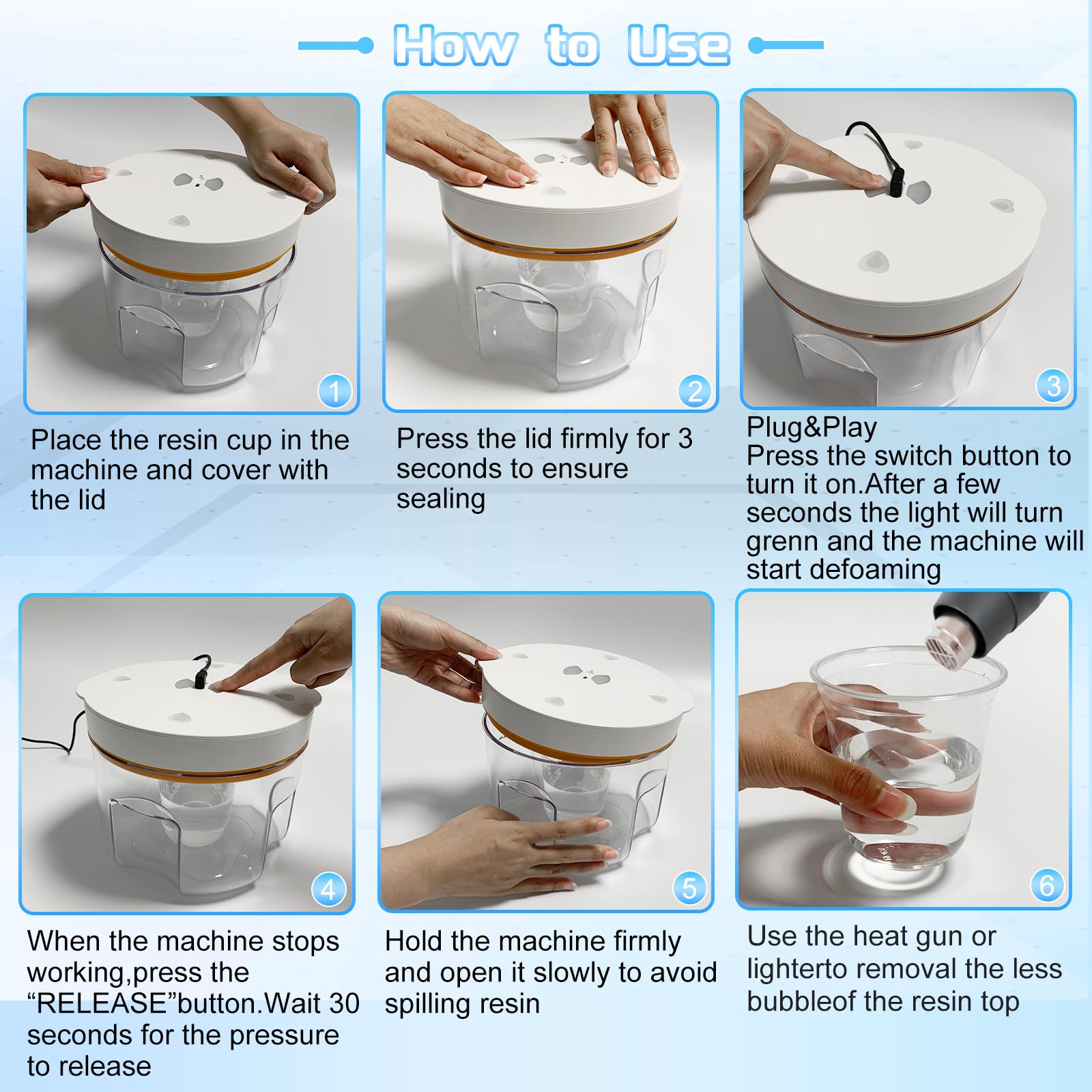 How to Use

1

Place the resin cup in the machine and cover with the lid

2

Press the lid firmly for 3 seconds to ensure sealing

3

Plug&Play
Press the switch button to turn it on.After a few seconds the light will turn grenn and the machine will start defoaming

4

When the machine stops working,press the “RELEASE”button.Wait 30 seconds for the pressure to release

5

Hold the machine firmly and open it slowly to avoid spilling resin

6

Use the heat gun or lighterto removal the less bubbleof the resin top