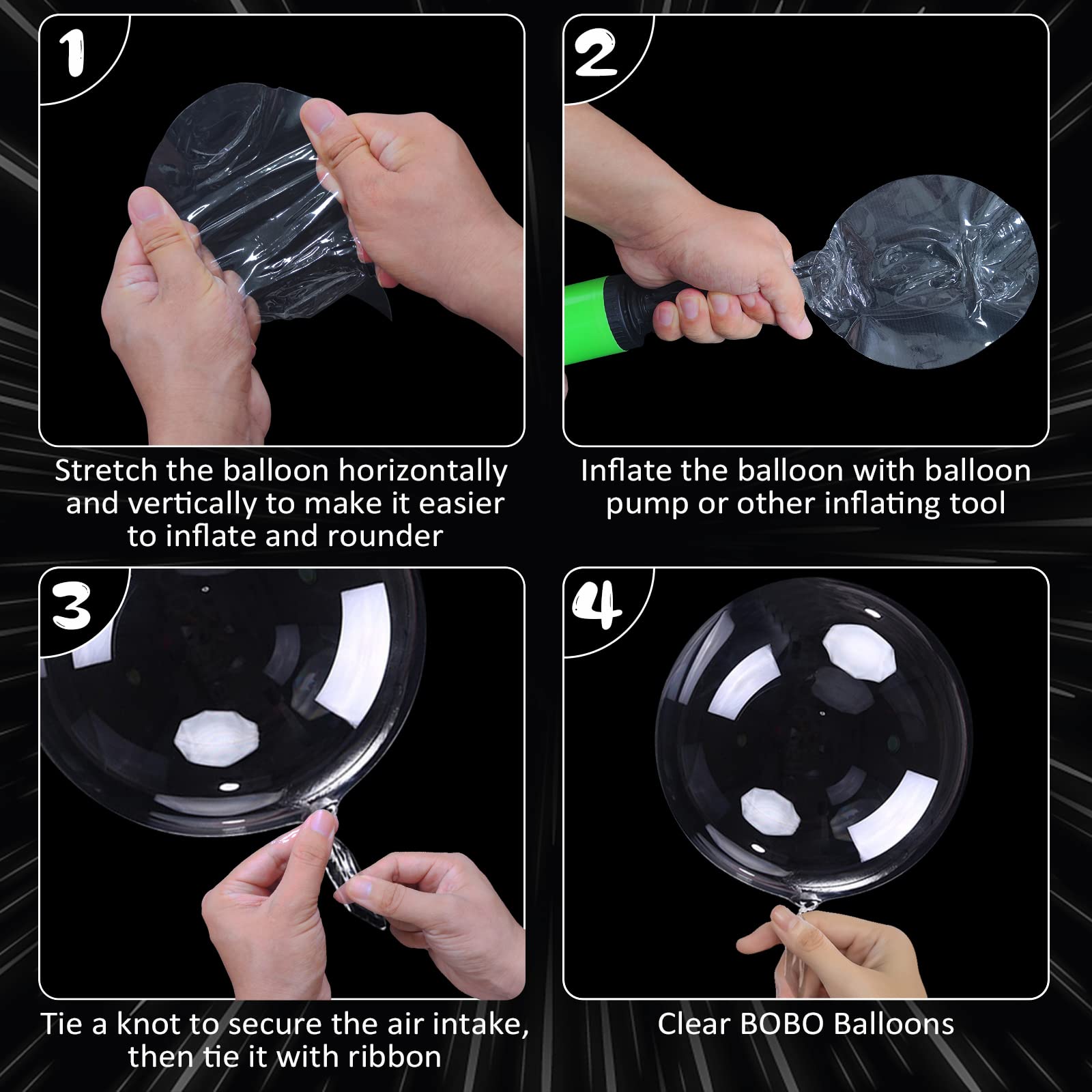 1

Stretch the balloon horizontally and vertically to make it easier to inflate and rounder

2

Inflate the balloon with balloon pump or other inflating tool

3

Tie a knot to secure the air intake, then tie it with ribbon

4

Clear BOBO Balloons