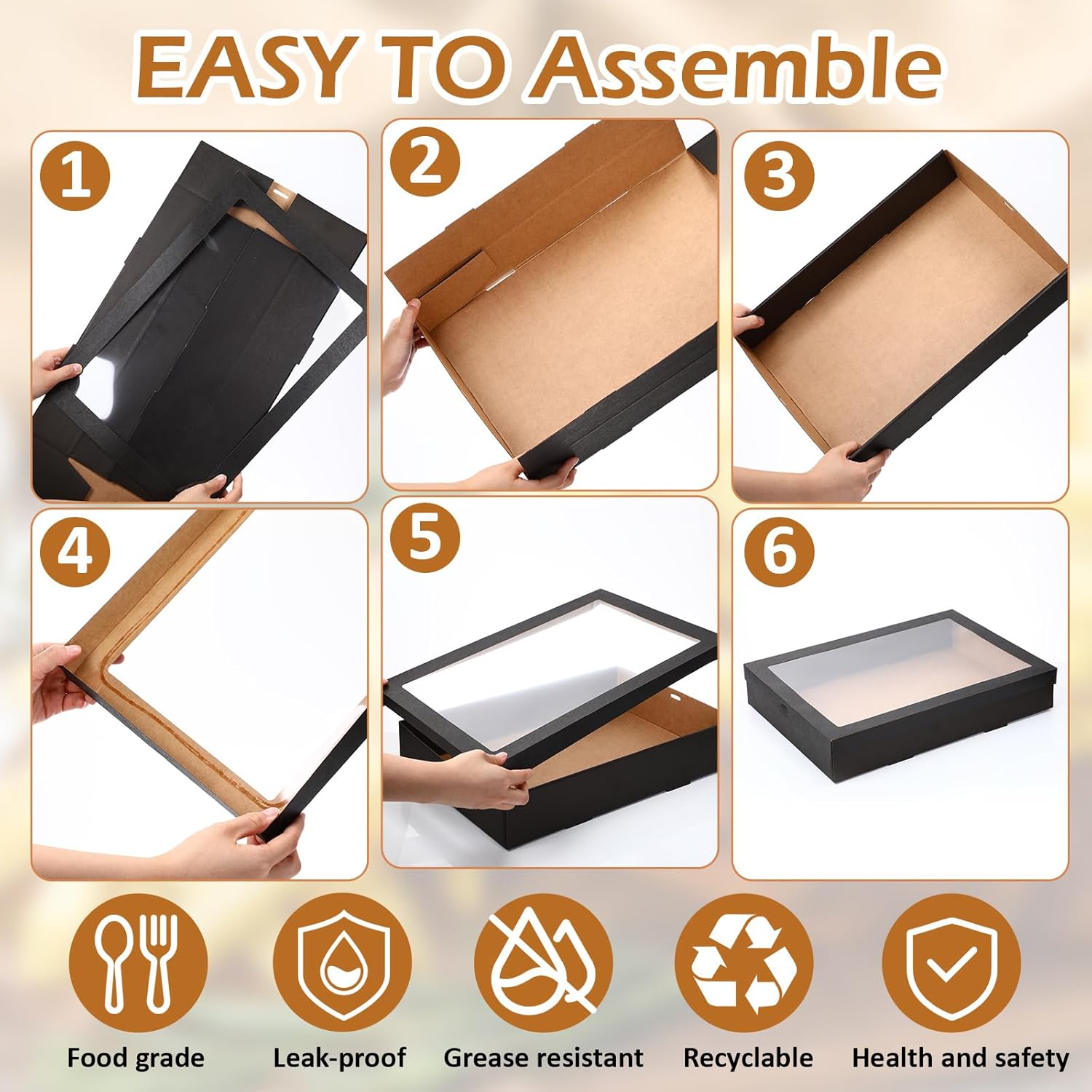 EASY TO Assemble

1

2

3

4

5

6

Food grade

Leak-proof

Grease resistant

Recyclable

Health and safety