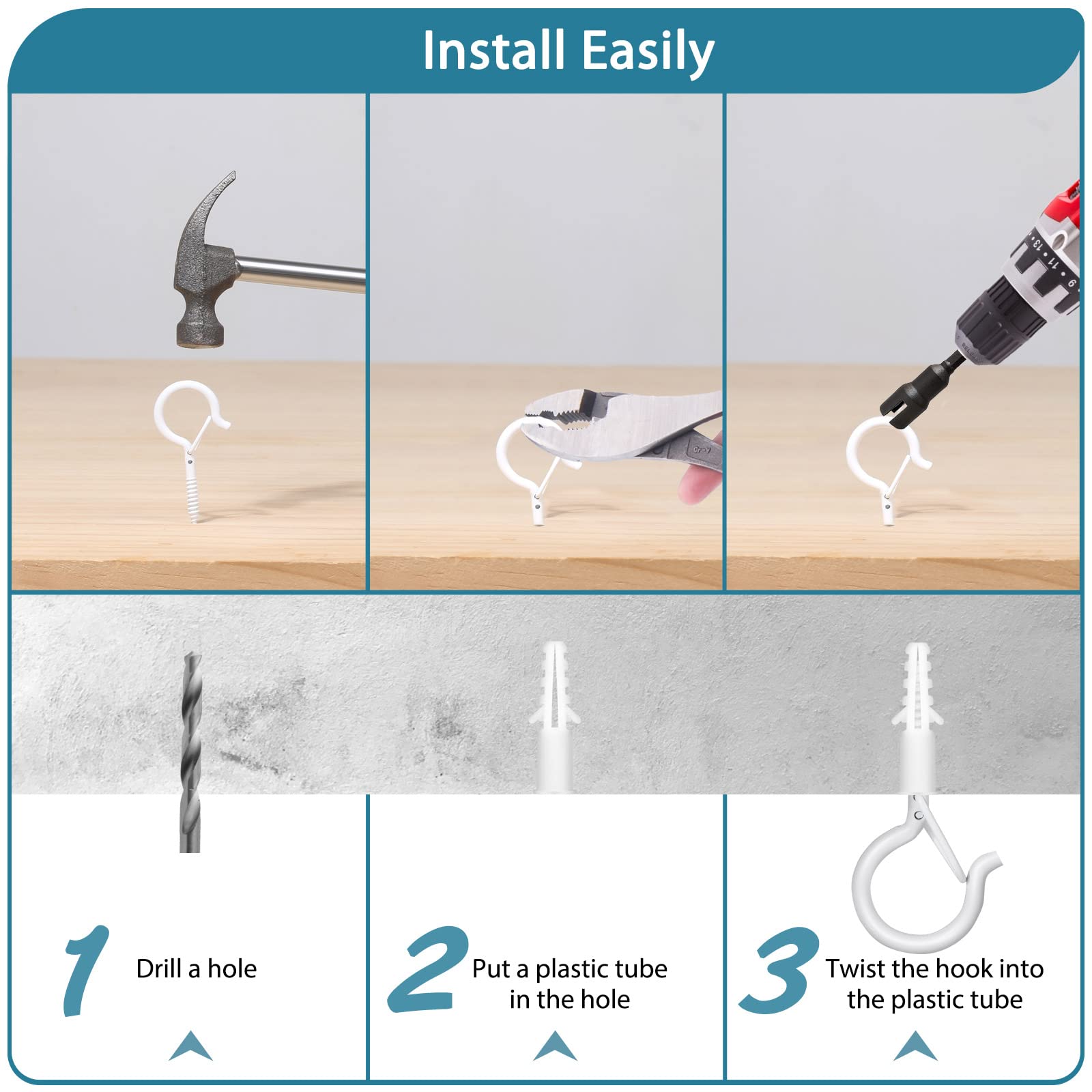 Install Easily

Cr-V

13 11 9

1 Drill a hole

2 Put a plastic tube in the hole

3 Twist the hook into the plastic tube