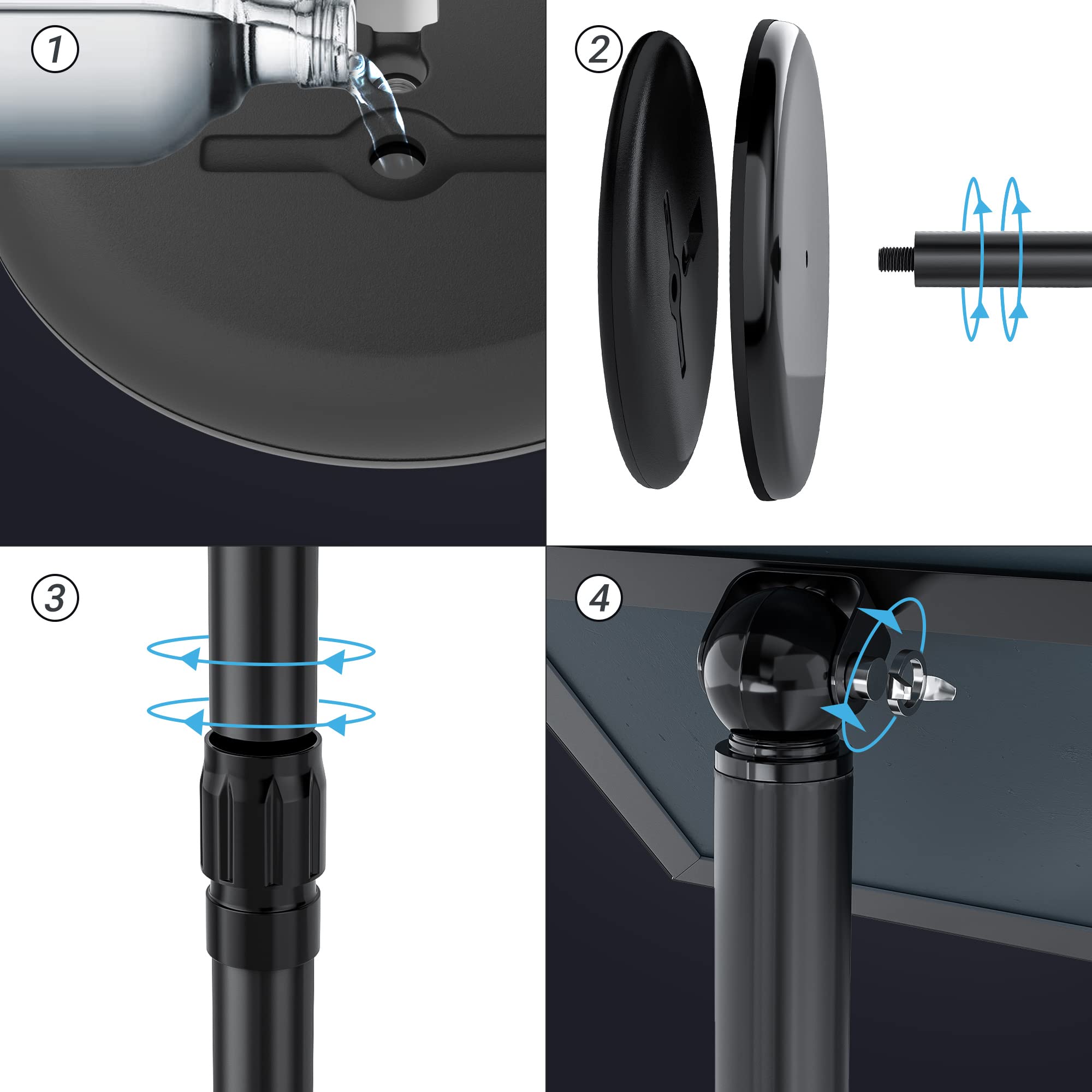 1

2

3

4