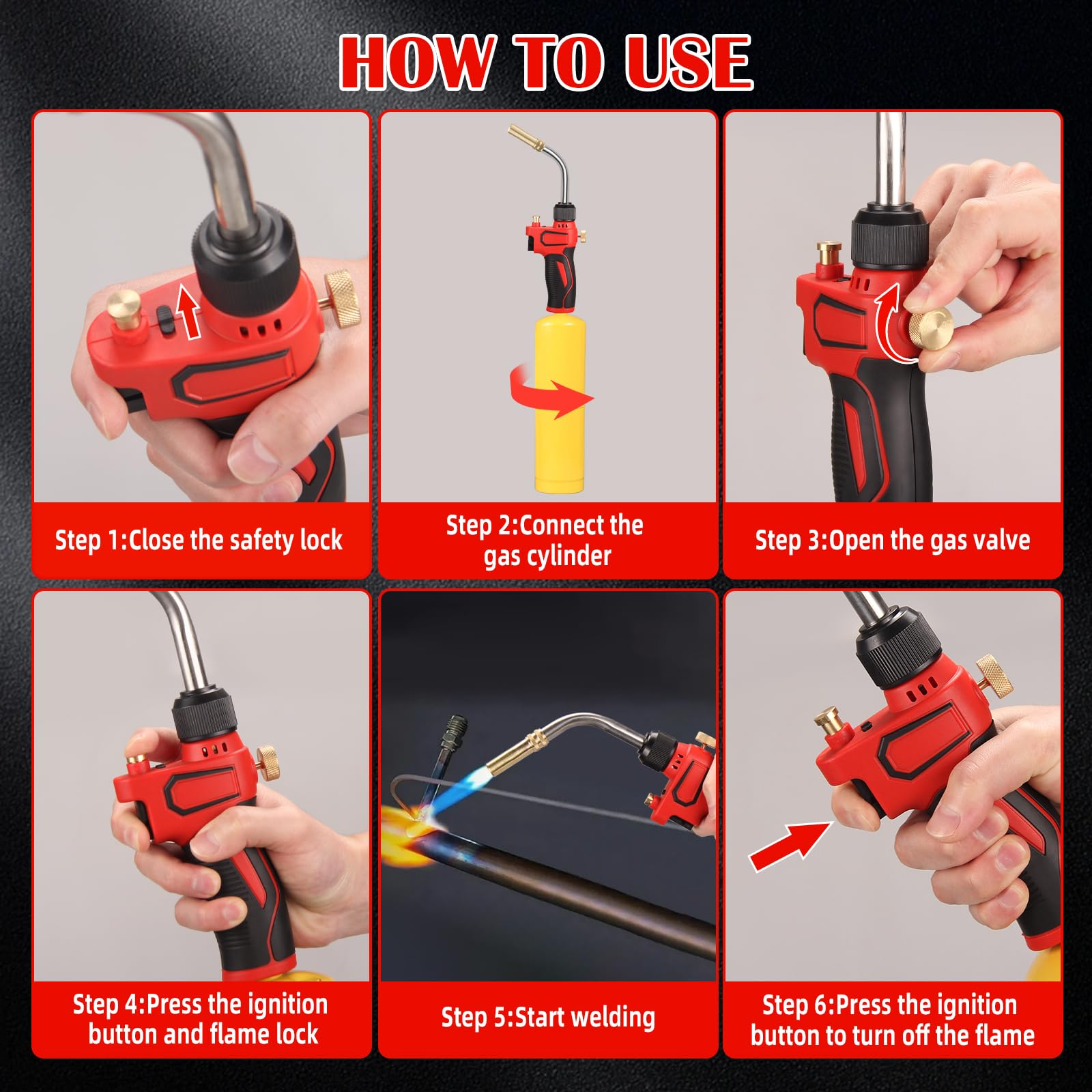 HOW TO USE

Step 1:Close the safety lock

Step 2:Connect the gas cylinder

Step 3:Open the gas valve

Step 4:Press the ignition button and flame lock

Step 5:Start welding

Step 6:Press the ignition button to turn off the flame