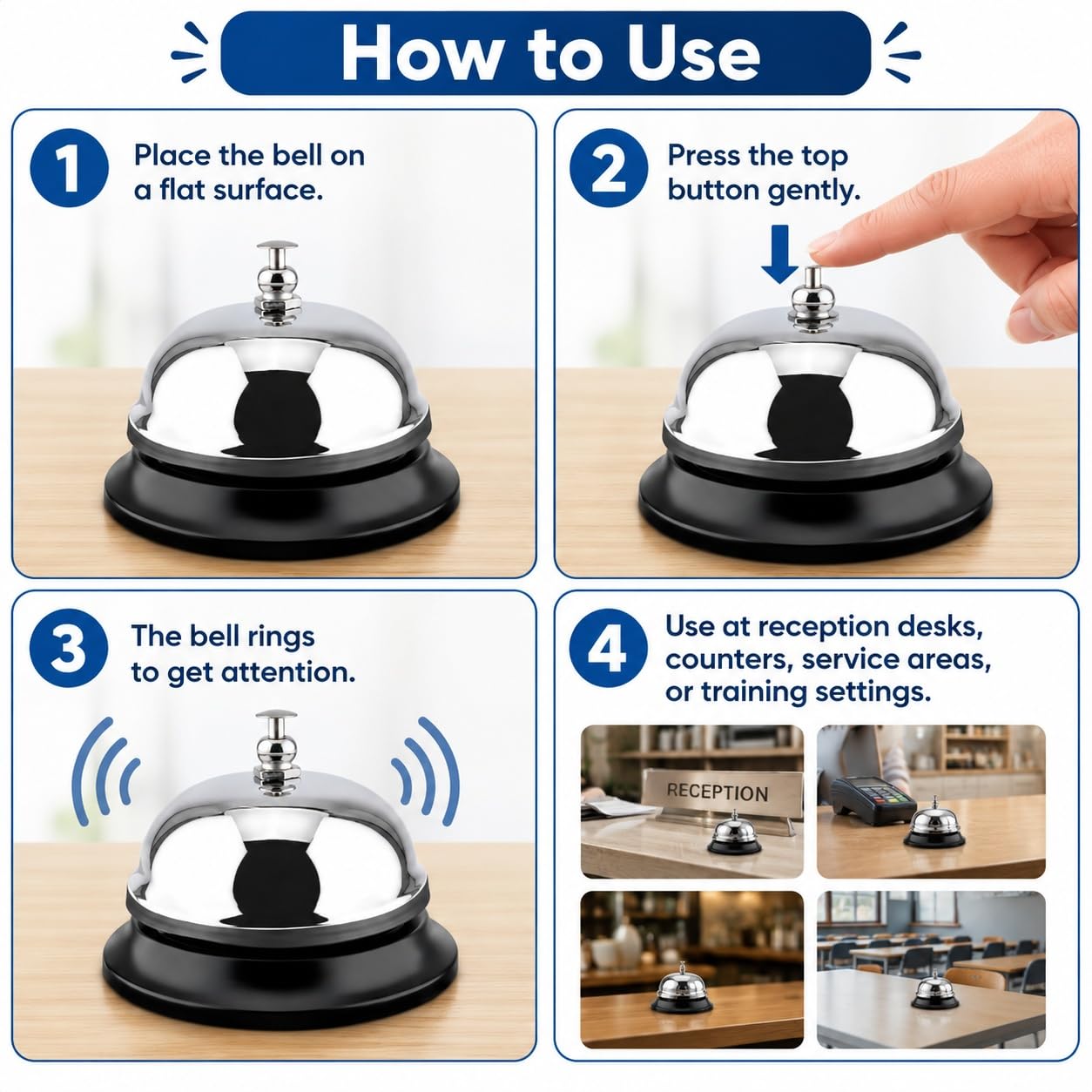 How to Use

1 Place the bell on a flat surface.

2 Press the top button gently.

3 The bell rings to get attention.

4 Use at reception desks, counters, service areas, or training settings.

RECEPTION