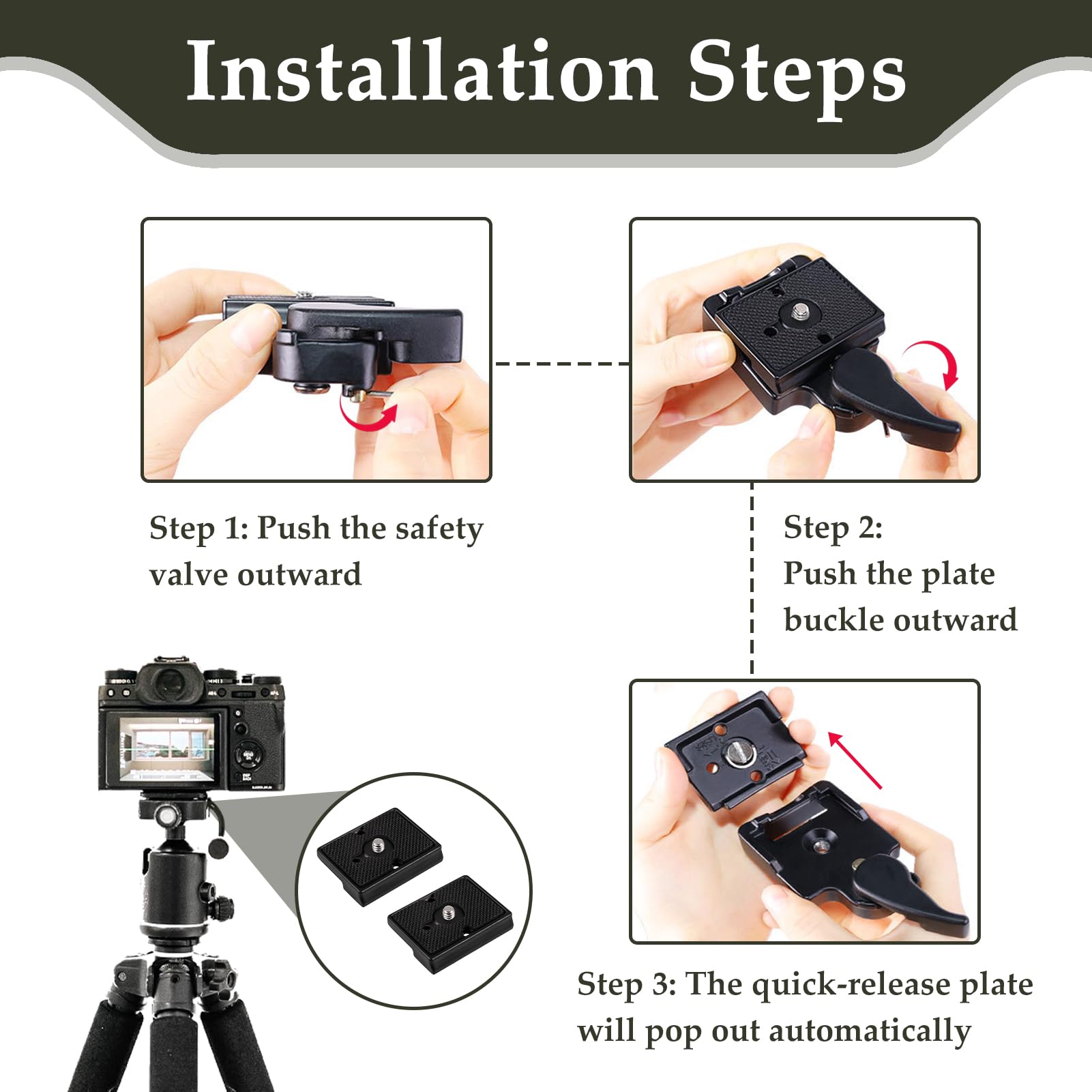 Installation Steps

Step 1: Push the safety valve outward

Step 2:
Push the plate buckle outward

Step 3: The quick-release plate will pop out automatically