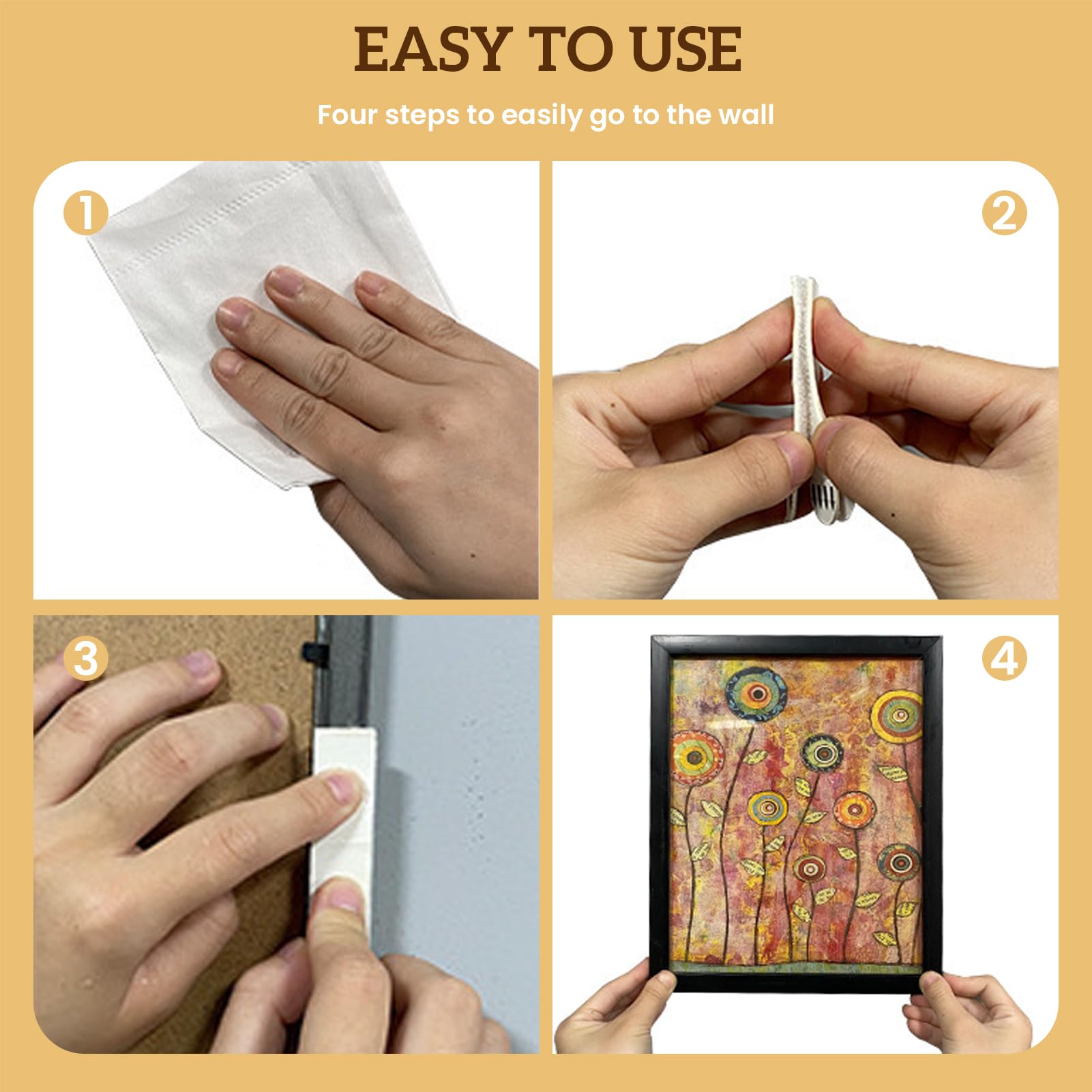 EASY TO USE

Four steps to easily go to the wall

1

2

3

4