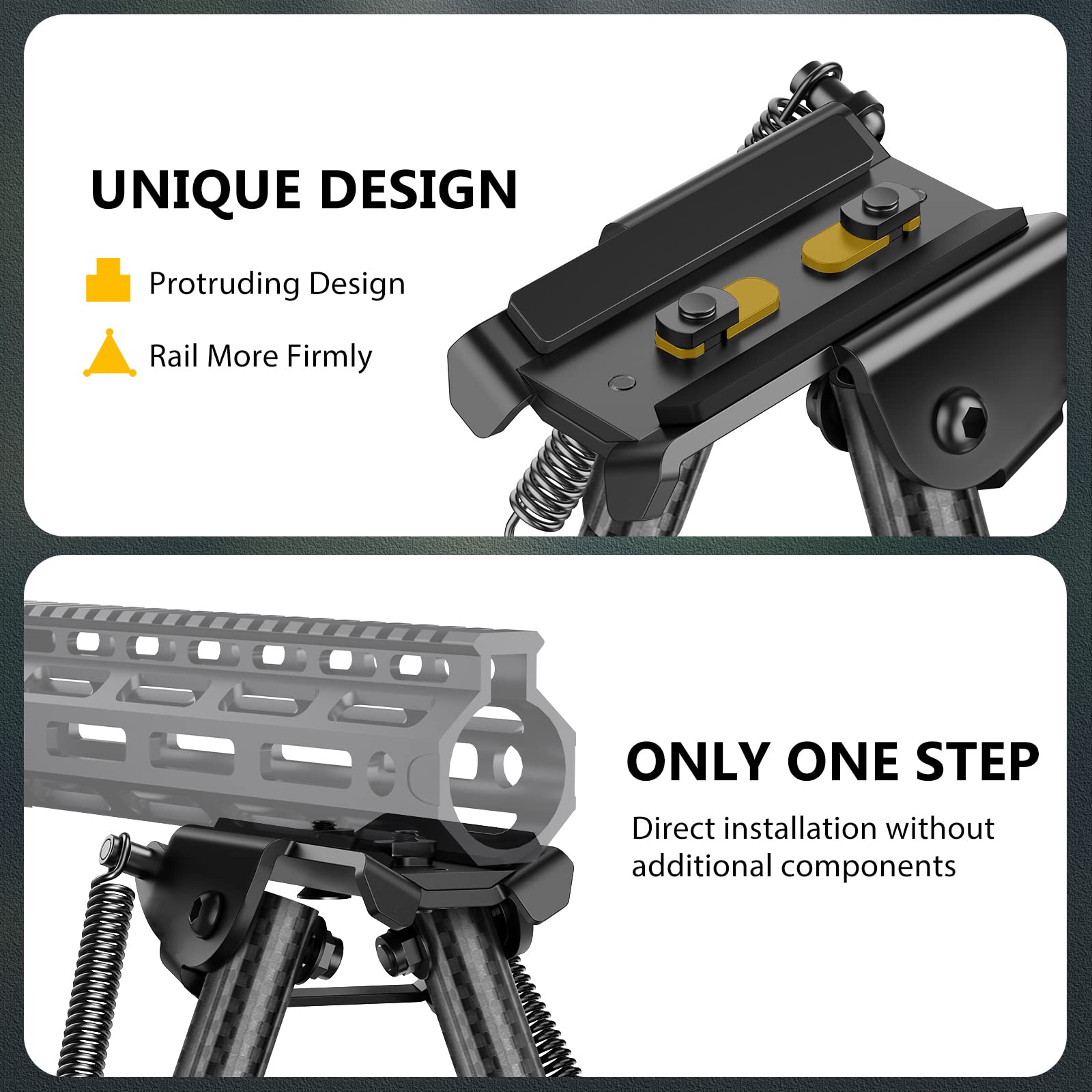 UNIQUE DESIGN

Protruding Design

Rail More Firmly

ONLY ONE STEP

Direct installation without additional components