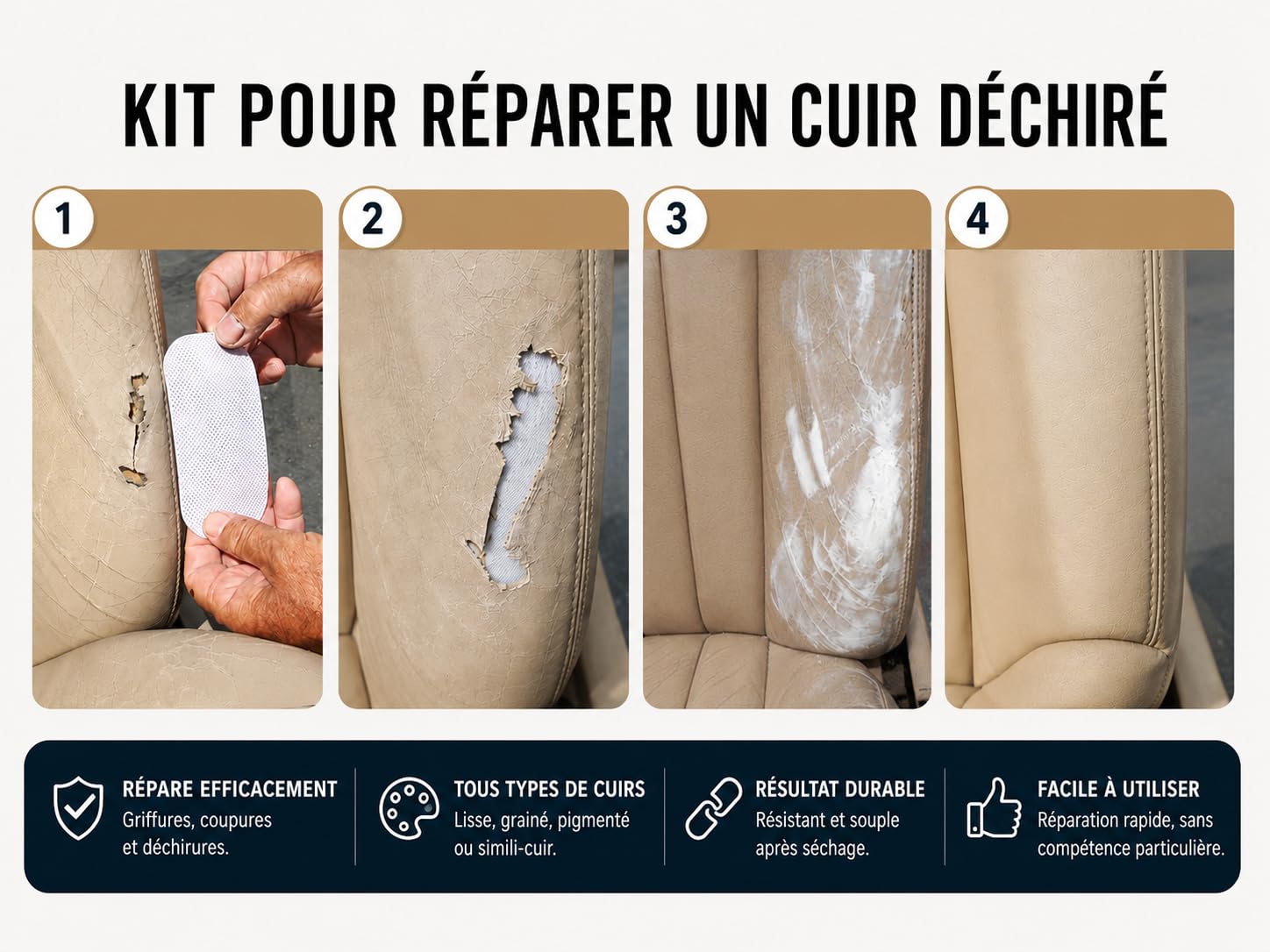 KIT POUR RÉPARER UN CUIR DÉCHIRÉ

1

2

3

4

RÉPARE EFFICACEMENT
Griffures, coupures et déchirures.

TOUS TYPES DE CUIRS
Lisse, grainé, pigmenté ou simili-cuir.

RÉSULTAT DURABLE
Résistant et souple après séchage.

FACILE À UTILISER
Réparation rapide, sans compétence particulière.