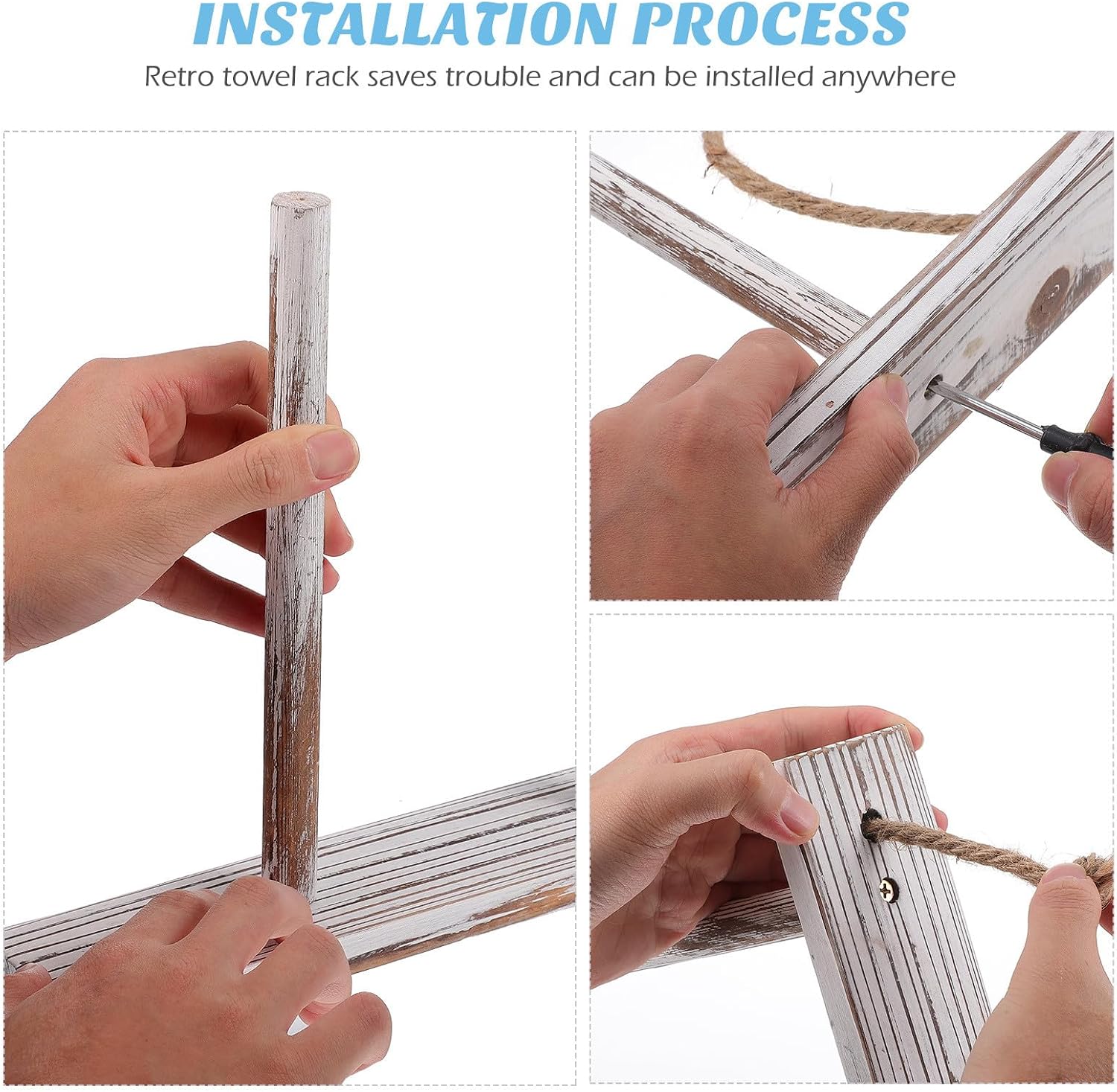 INSTALLATION PROCESS

Retro towel rack saves trouble and can be installed anywhere