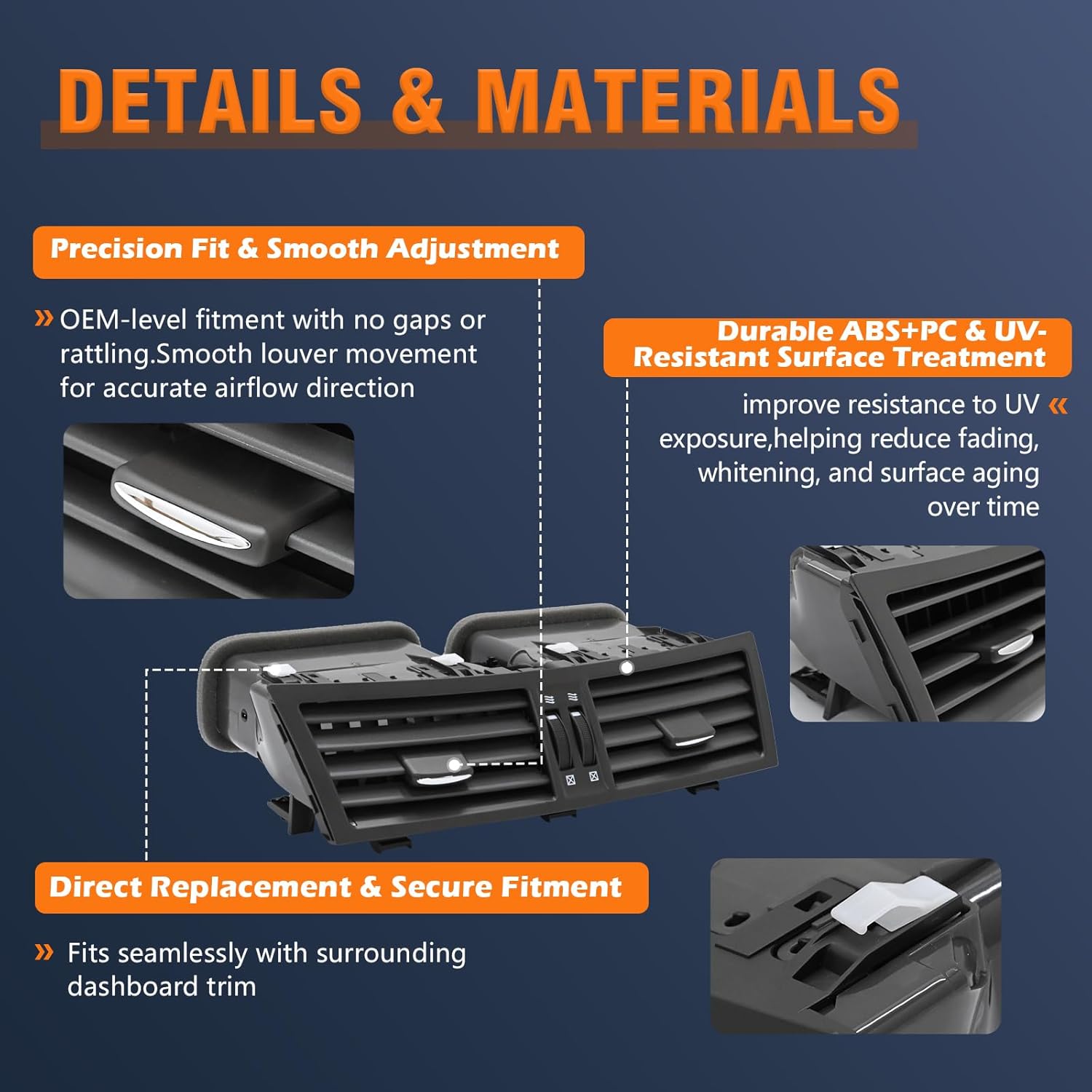 DETAILS & MATERIALS

Precision Fit & Smooth Adjustment

» OEM-level fitment with no gaps or rattling.Smooth louver movement for accurate airflow direction

Durable ABS+PC & UV-Resistant Surface Treatment

improve resistance to UV « exposure,helping reduce fading, whitening, and surface aging over time

Direct Replacement & Secure Fitment

» Fits seamlessly with surrounding dashboard trim