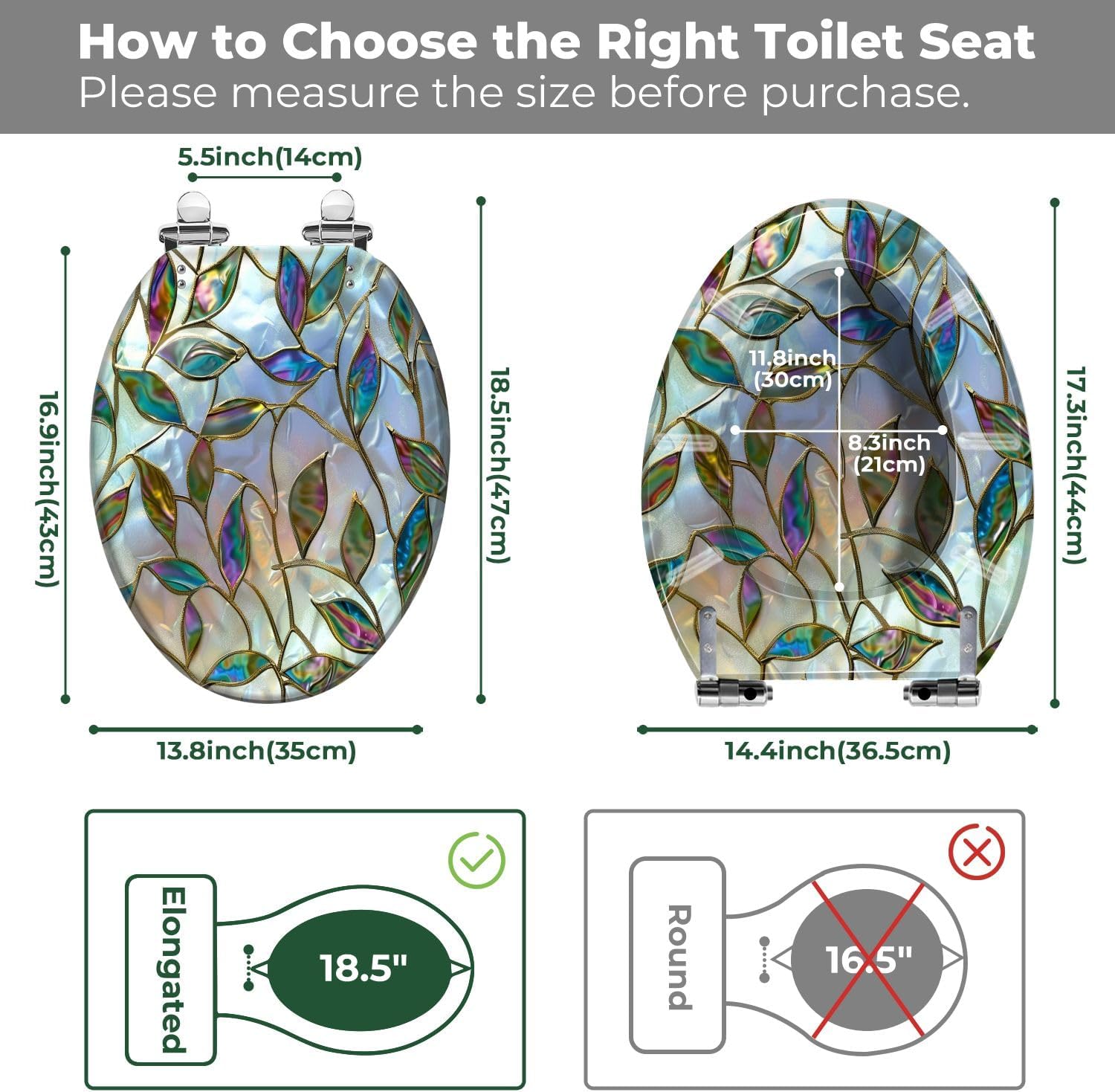 How to Choose the Right Toilet Seat
Please measure the size before purchase.

5.5inch(14cm)

16.9inch(43cm)

18.5inch(47cm)

13.8inch(35cm)

11.8inch (30cm)

8.3inch (21cm)

17.3inch(44cm)

14.4inch(36.5cm)

Elongated

18.5"

Round

16.5"