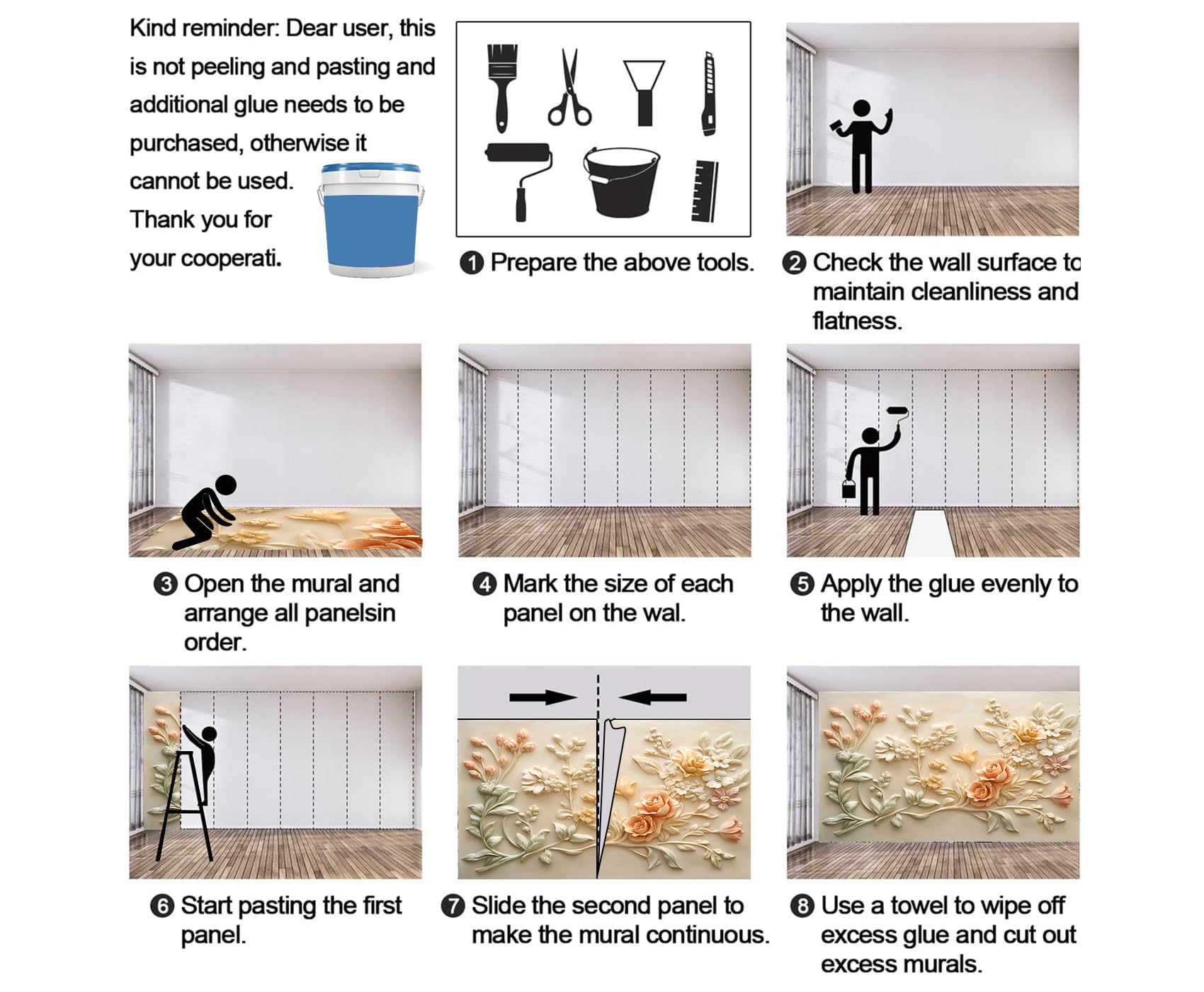 Kind reminder: Dear user, this is not peeling and pasting and additional glue needs to be purchased, otherwise it cannot be used. Thank you for your cooperati.

❶ Prepare the above tools.

❷ Check the wall surface to maintain cleanliness and flatness.

❸ Open the mural and arrange all panelsin order.

❹ Mark the size of each panel on the wal.

❺ Apply the glue evenly to the wall.

❻ Start pasting the first panel.

❼ Slide the second panel to make the mural continuous.

❽ Use a towel to wipe off excess glue and cut out excess murals.