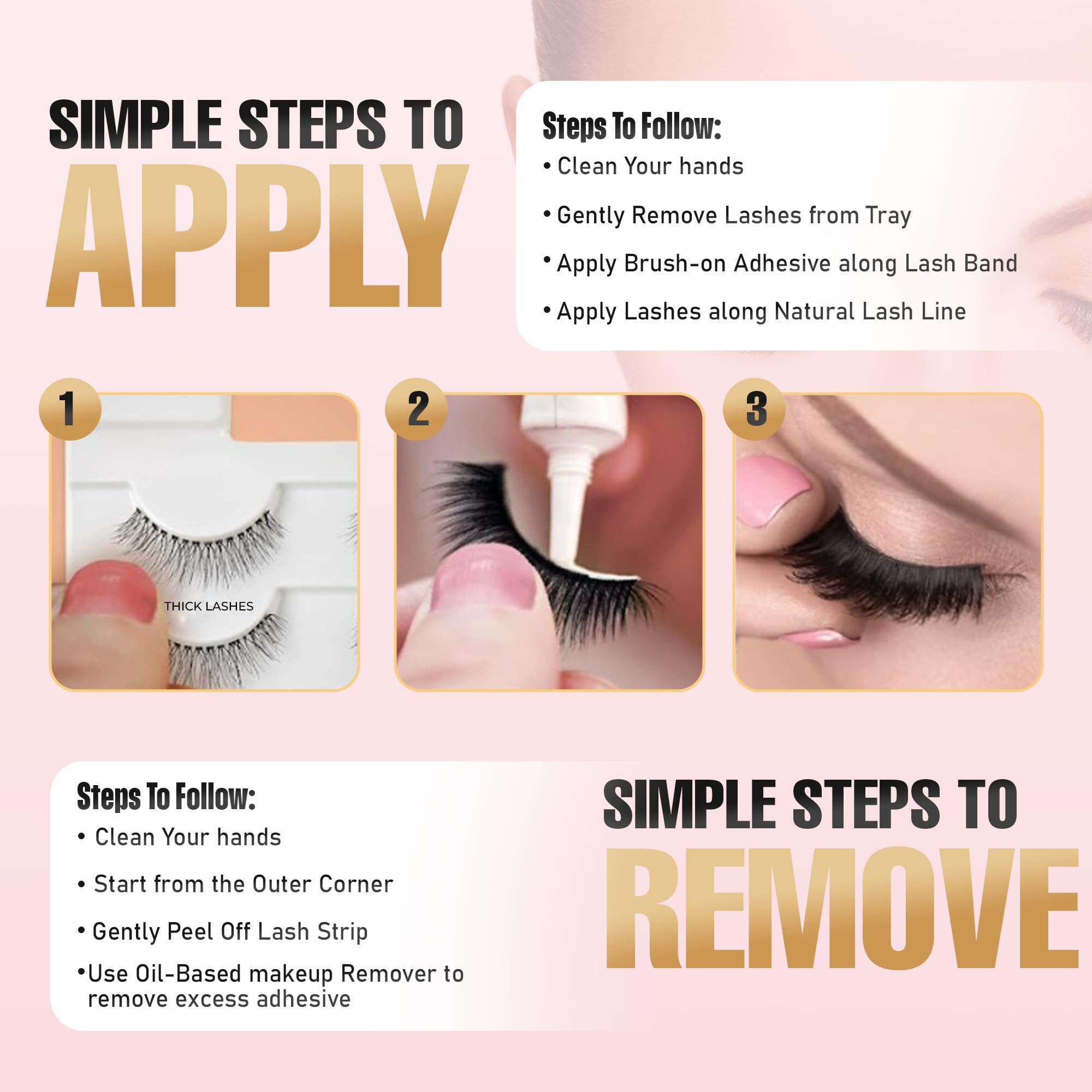 SIMPLE STEPS TO
APPLY

Steps To Follow:
• Clean Your hands
• Gently Remove Lashes from Tray
• Apply Brush-on Adhesive along Lash Band
• Apply Lashes along Natural Lash Line

1

THICK LASHES

2

3

Steps To Follow:
• Clean Your hands
• Start from the Outer Corner
• Gently Peel Off Lash Strip
•Use Oil-Based makeup Remover to remove excess adhesive

SIMPLE STEPS TO
REMOVE