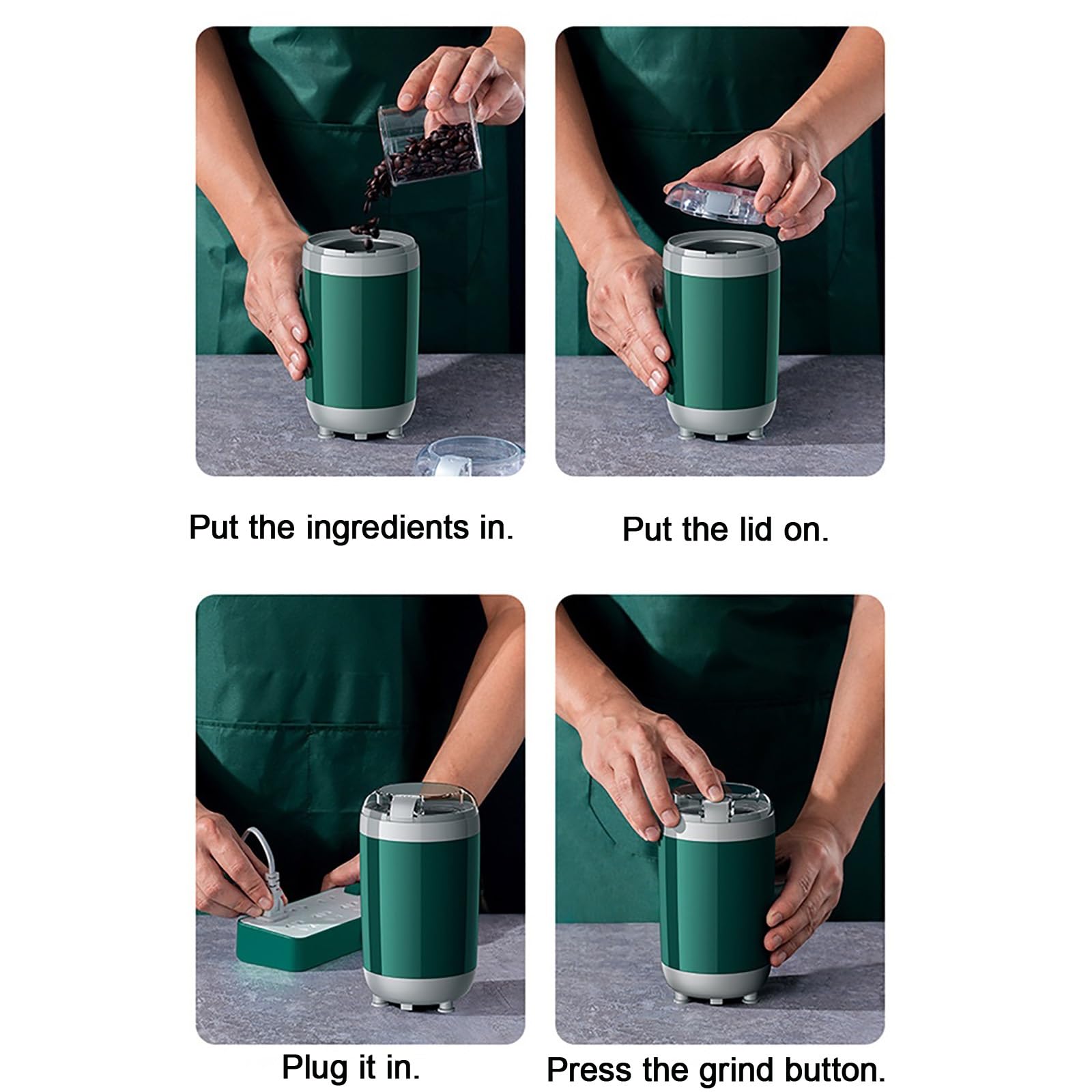 Put the ingredients in.

Put the lid on.

Plug it in.

Press the grind button.