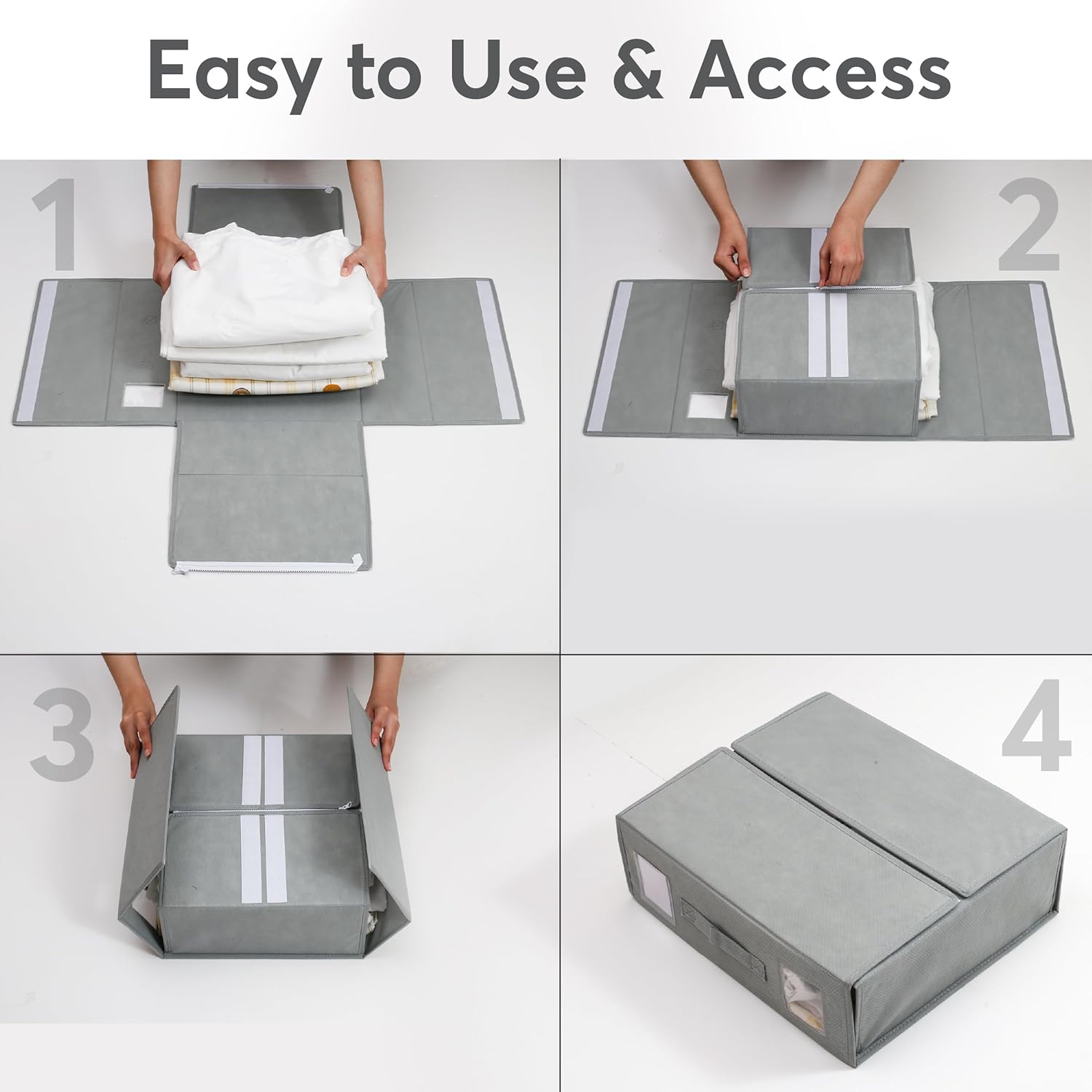 Easy to Use & Access

1

2

3

4