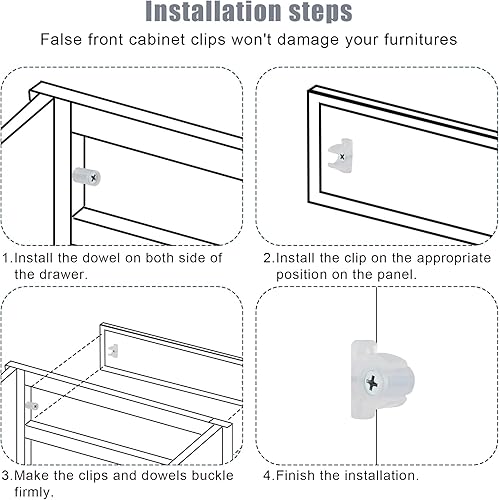 Installation steps

False front cabinet clips won't damage your furnitures

1.Install the dowel on both side of the drawer.

2.Install the clip on the appropriate position on the panel.

3.Make the clips and dowels buckle firmly.

4.Finish the installation.