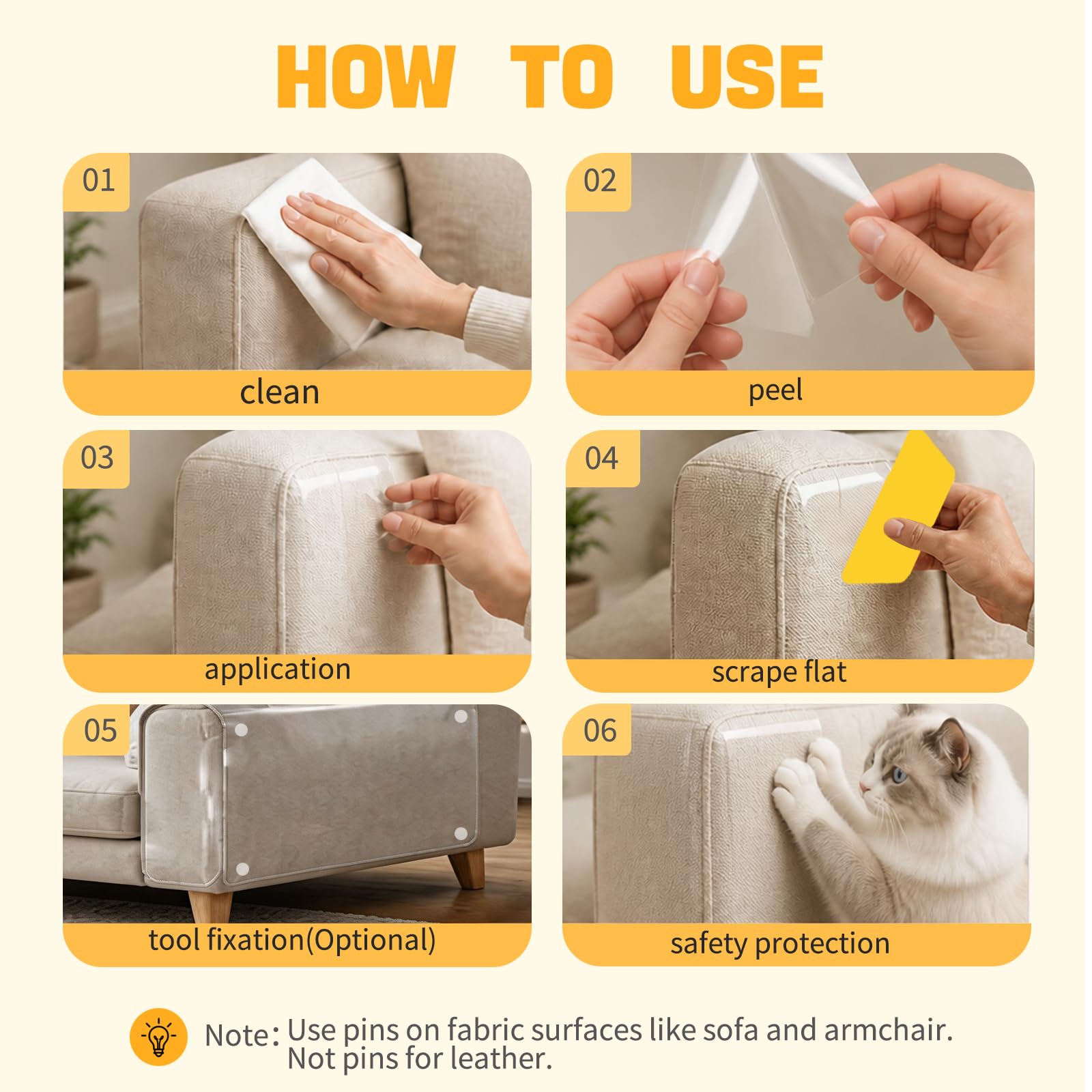 HOW TO USE

01
clean

02
peel

03
application

04
scrape flat

05
tool fixation(Optional)

06
safety protection

Note: Use pins on fabric surfaces like sofa and armchair. Not pins for leather.