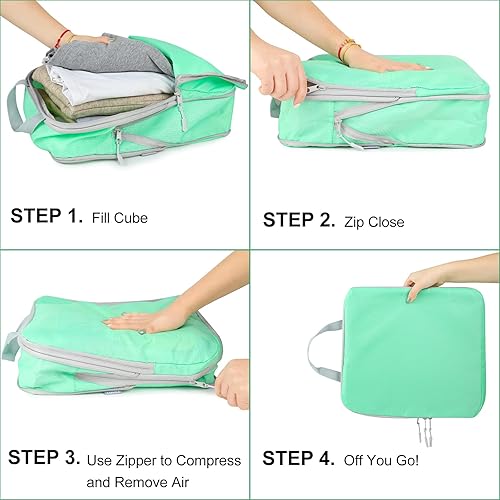 STEP 1. Fill Cube

STEP 2. Zip Close

STEP 3. Use Zipper to Compress and Remove Air

STEP 4. Off You Go!