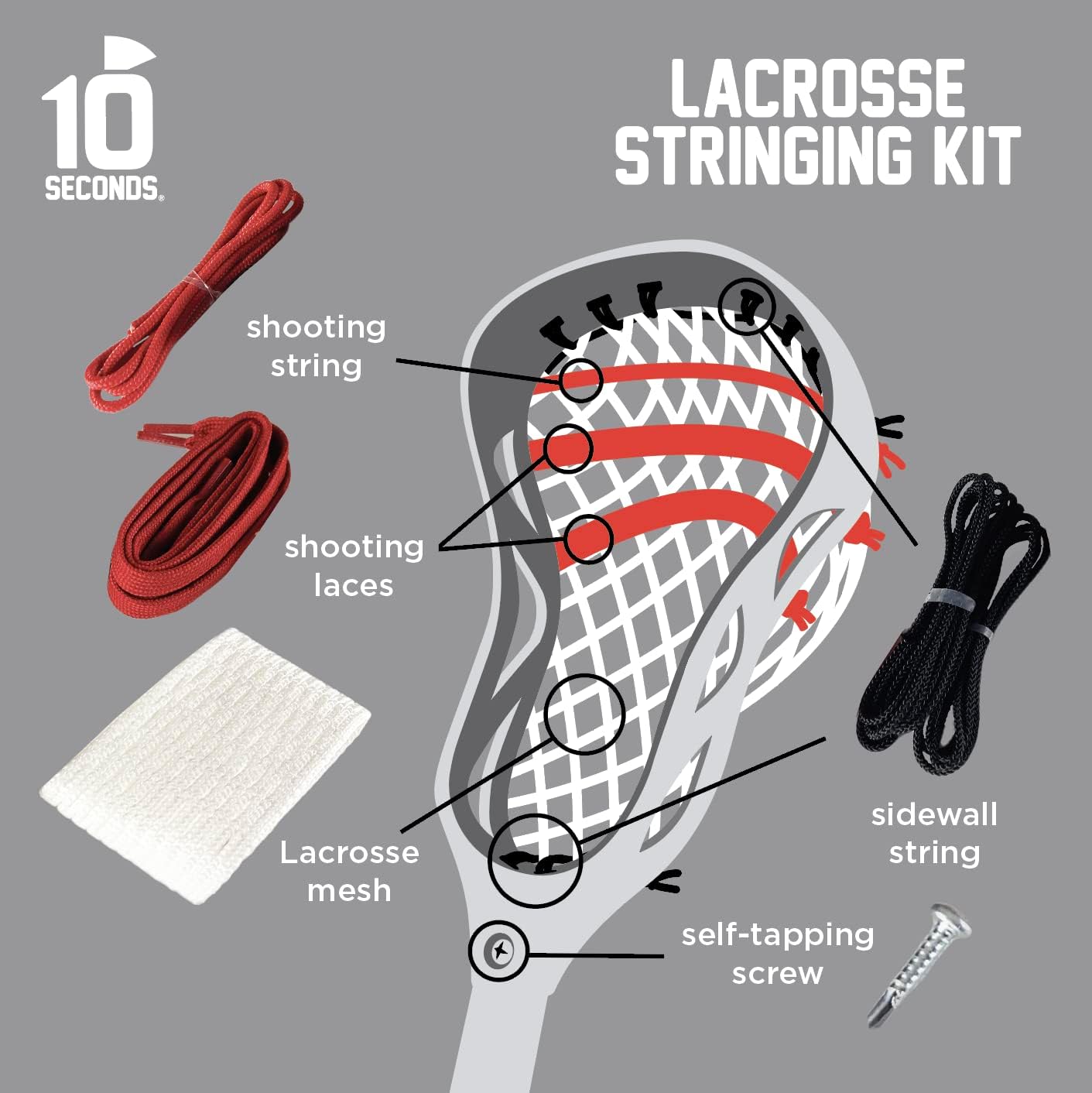 10 SECONDS®

LACROSSE STRINGING KIT

shooting string

shooting laces

Lacrosse mesh

sidewall string

self-tapping screw