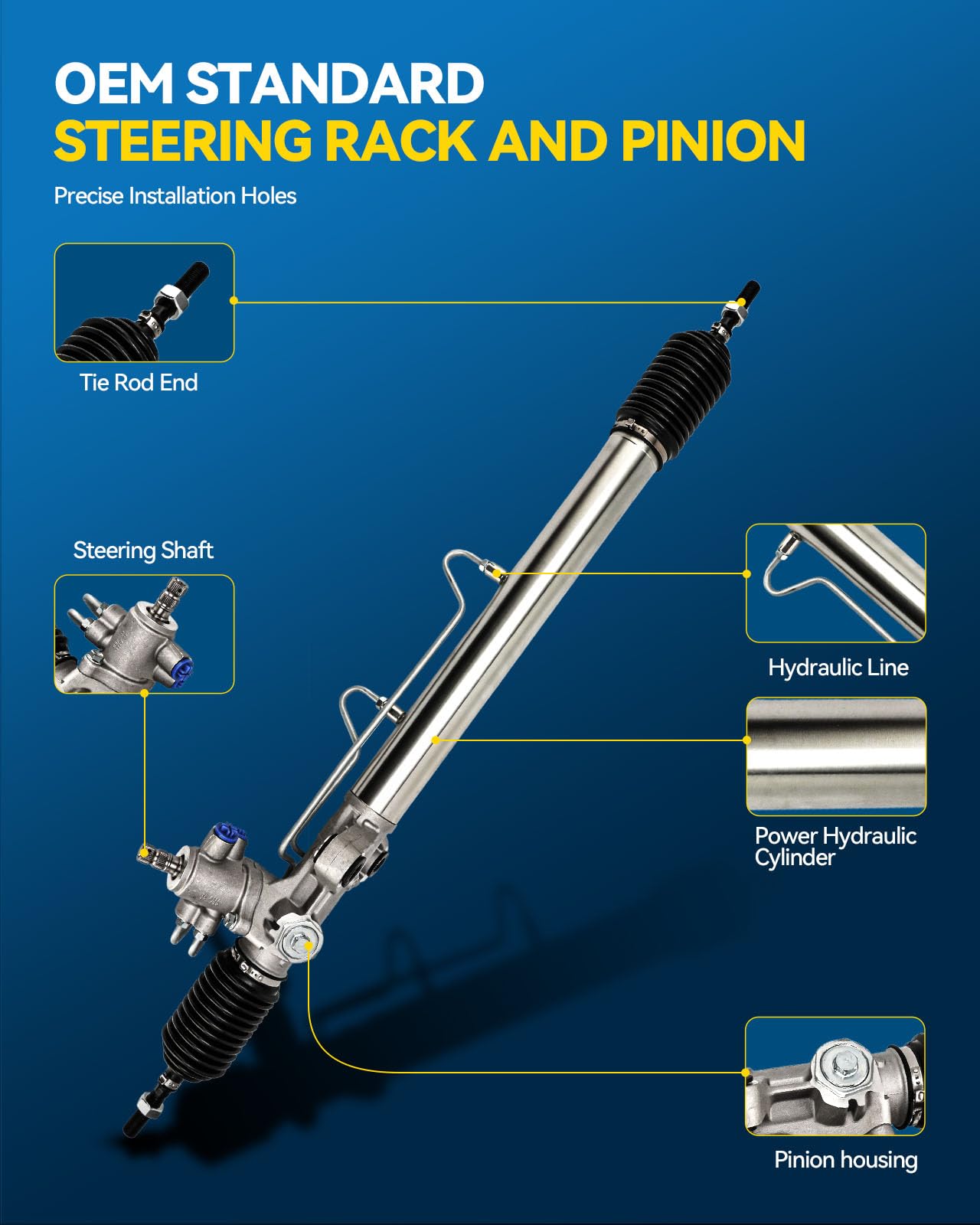 OEM STANDARD
STEERING RACK AND PINION

Precise Installation Holes

Tie Rod End

Steering Shaft

Hydraulic Line

Power Hydraulic Cylinder

Pinion housing