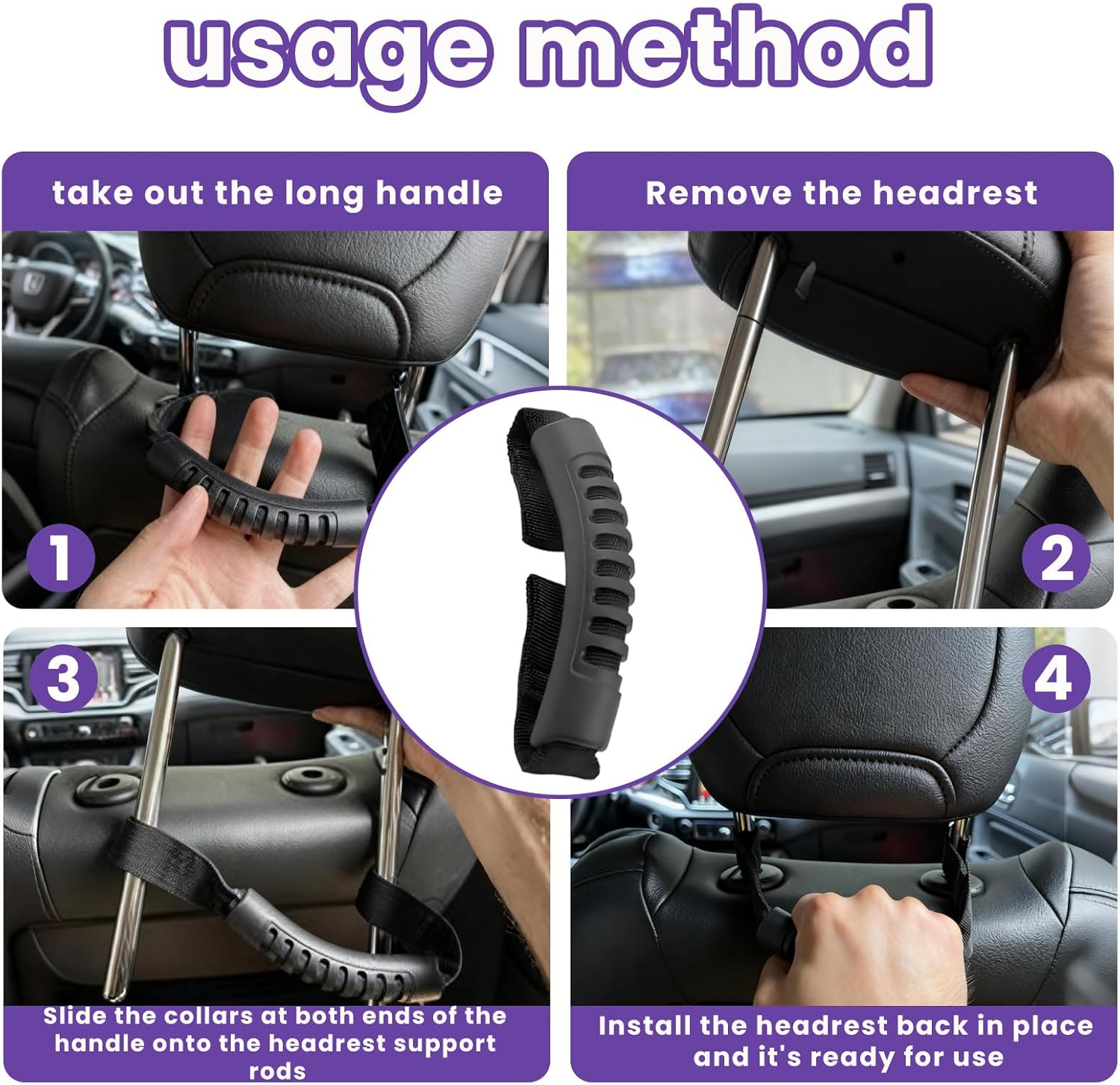 usage method

take out the long handle

1

Remove the headrest

2

3

Slide the collars at both ends of the handle onto the headrest support rods

4

Install the headrest back in place and it's ready for use