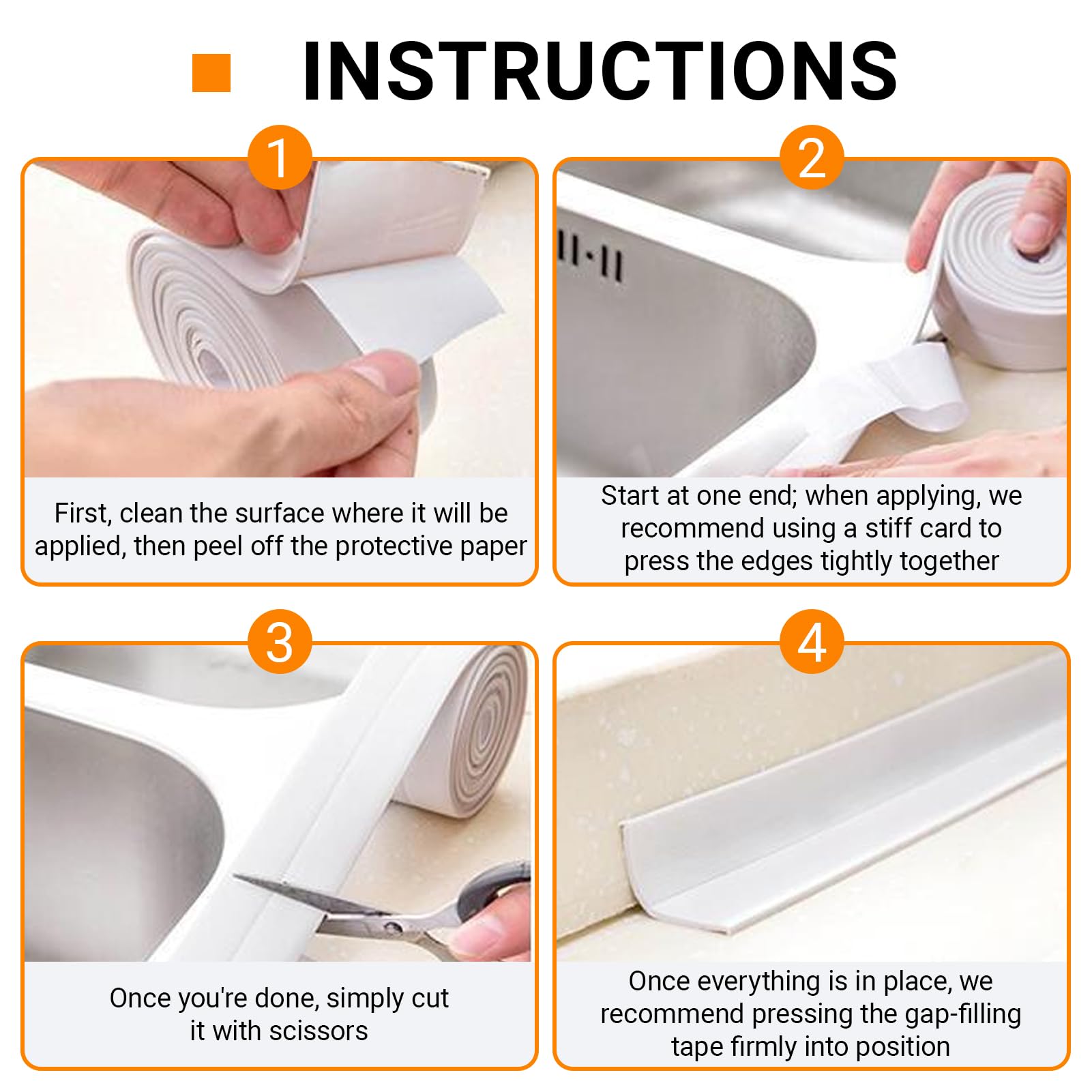 INSTRUCTIONS

1

First, clean the surface where it will be applied, then peel off the protective paper

2

Start at one end; when applying, we recommend using a stiff card to press the edges tightly together

3

Once you're done, simply cut it with scissors

4

Once everything is in place, we recommend pressing the gap-filling tape firmly into position