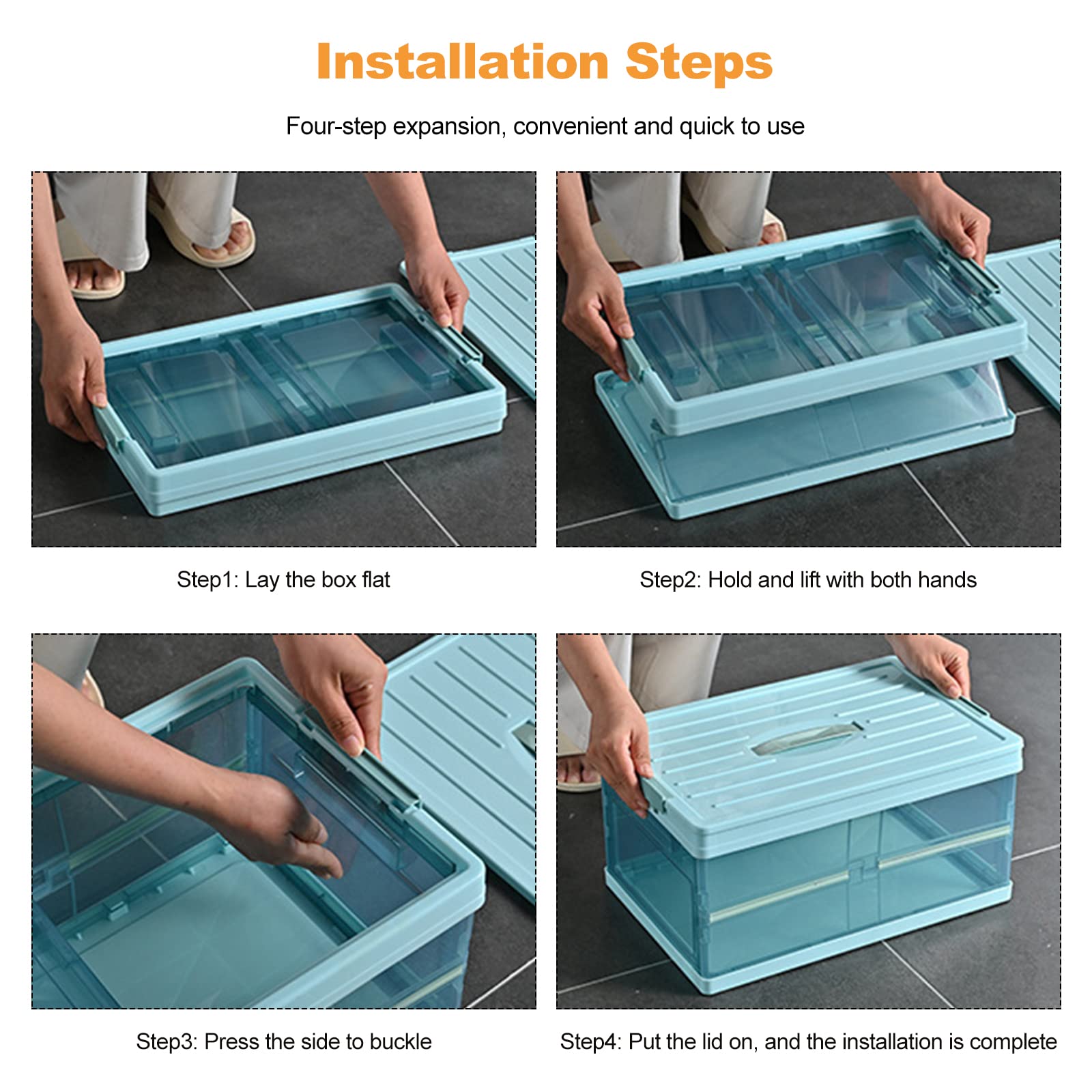 Installation Steps

Four-step expansion, convenient and quick to use

Step1: Lay the box flat

Step2: Hold and lift with both hands

Step3: Press the side to buckle

Step4: Put the lid on, and the installation is complete