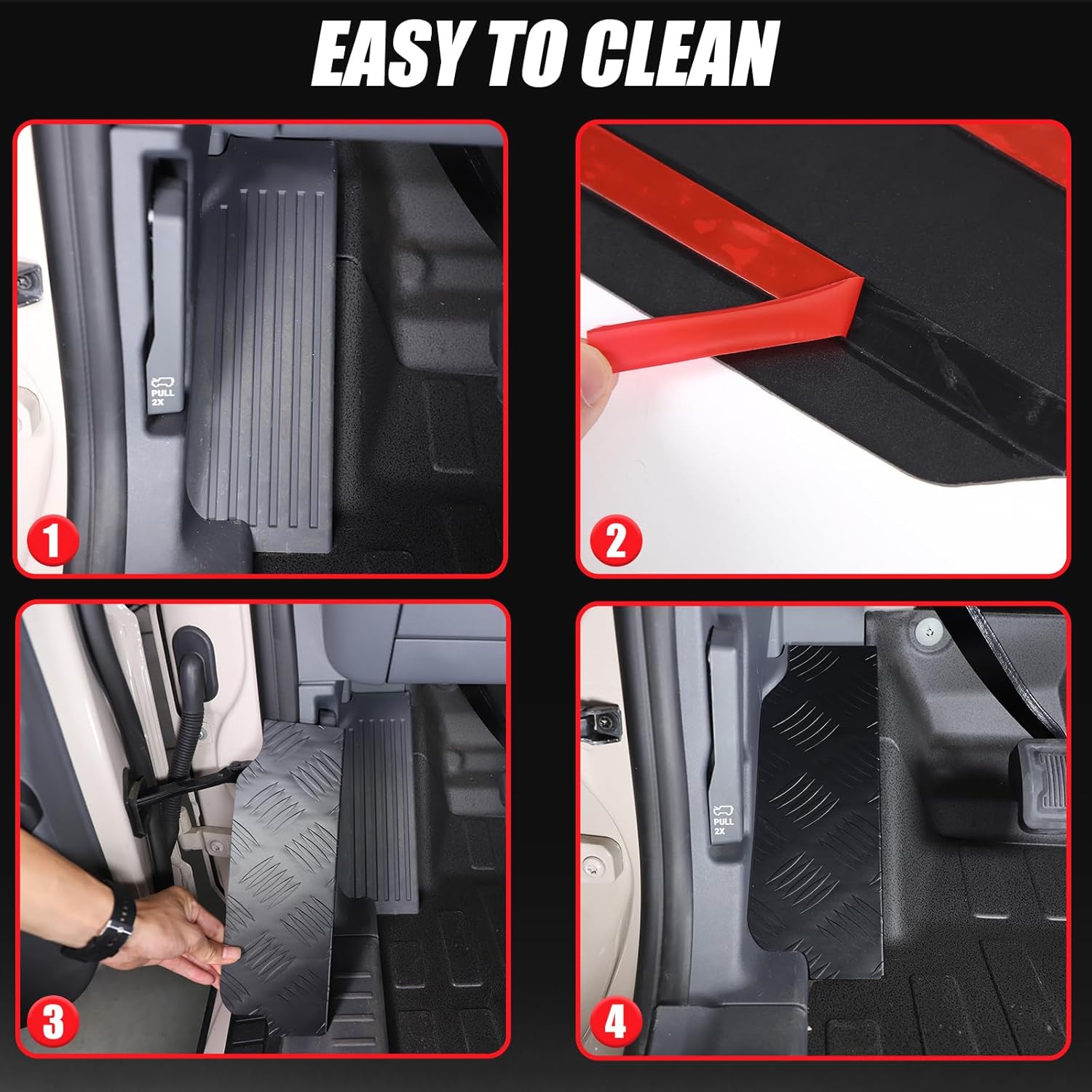 EASY TO CLEAN

PULL 2X

1

2

3

PULL 2X

4