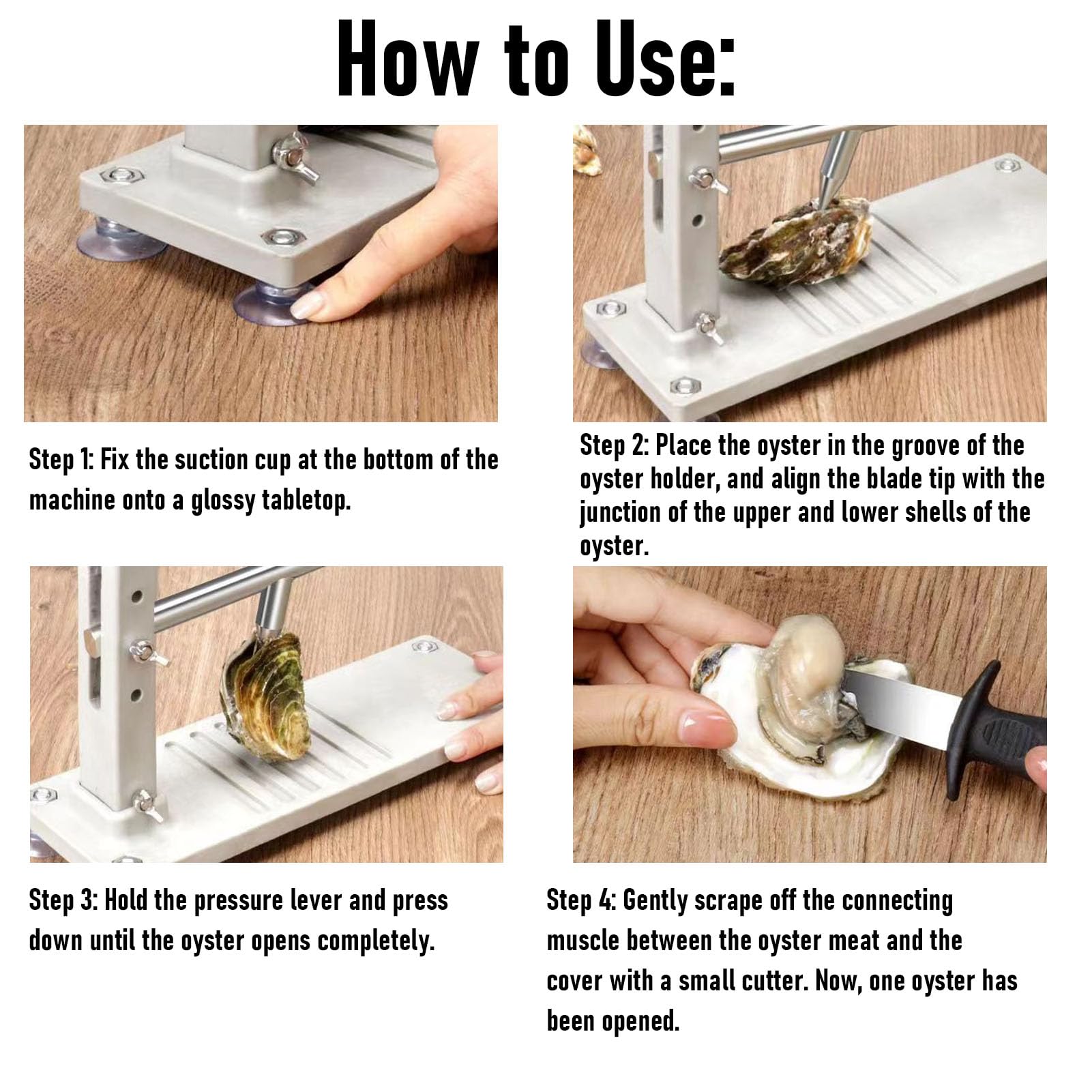 How to Use:

Step 1: Fix the suction cup at the bottom of the machine onto a glossy tabletop.

Step 2: Place the oyster in the groove of the oyster holder, and align the blade tip with the junction of the upper and lower shells of the oyster.

Step 3: Hold the pressure lever and press down until the oyster opens completely.

Step 4: Gently scrape off the connecting muscle between the oyster meat and the cover with a small cutter. Now, one oyster has been opened.