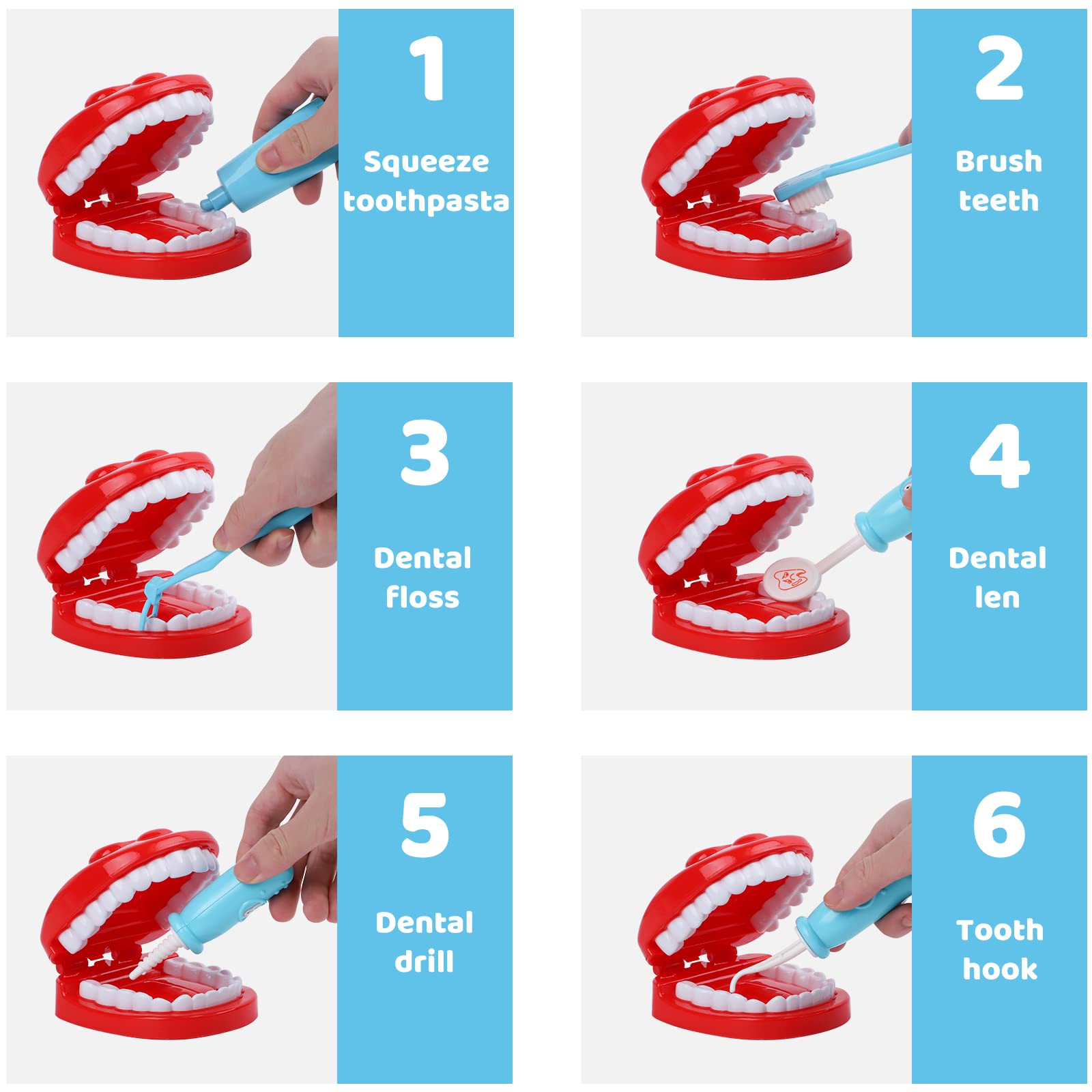 1
Squeeze toothpasta

2
Brush teeth

3
Dental floss

4
Dental len

5
Dental drill

6
Tooth hook