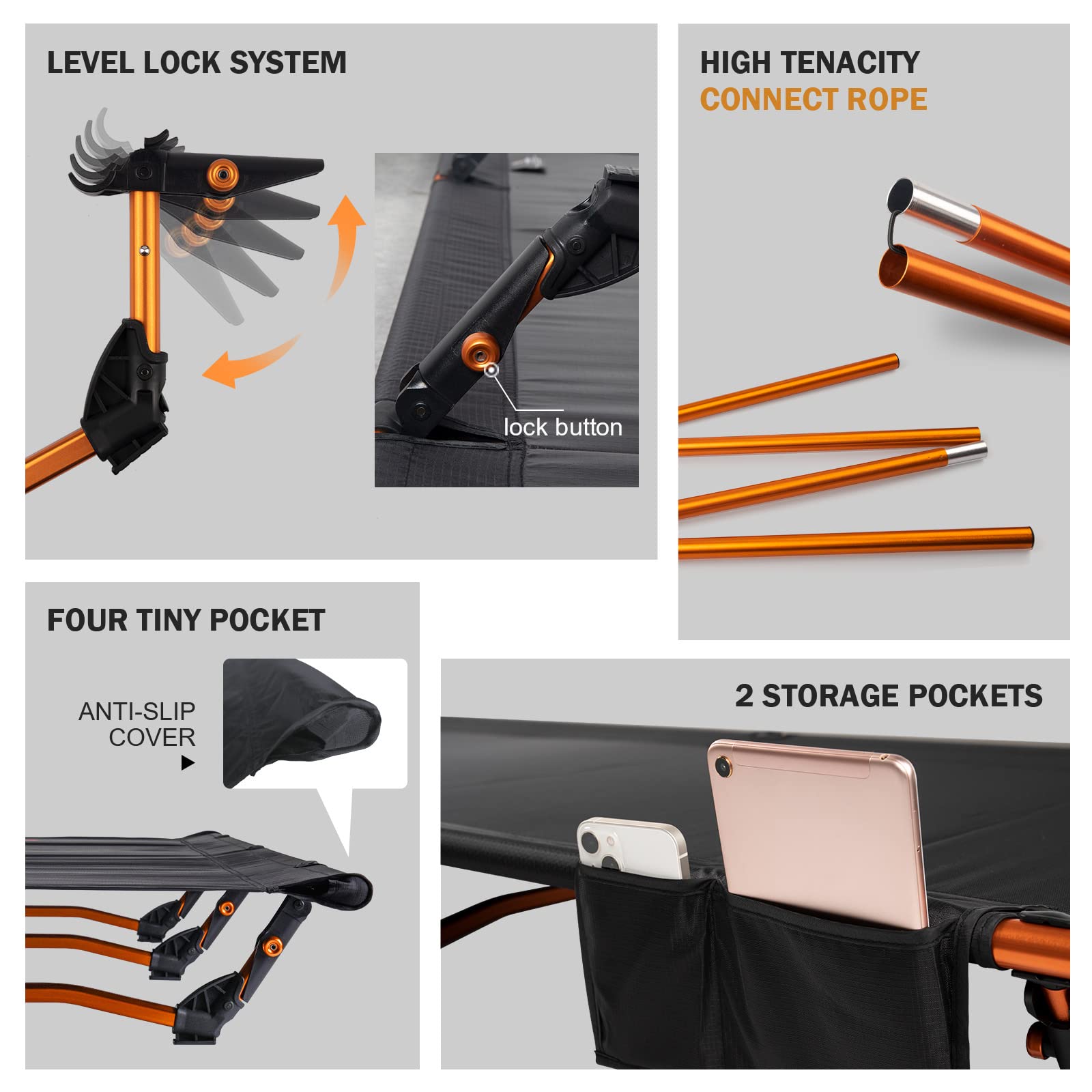 LEVEL LOCK SYSTEM

lock button

HIGH TENACITY
CONNECT ROPE

FOUR TINY POCKET

ANTI-SLIP COVER

2 STORAGE POCKETS