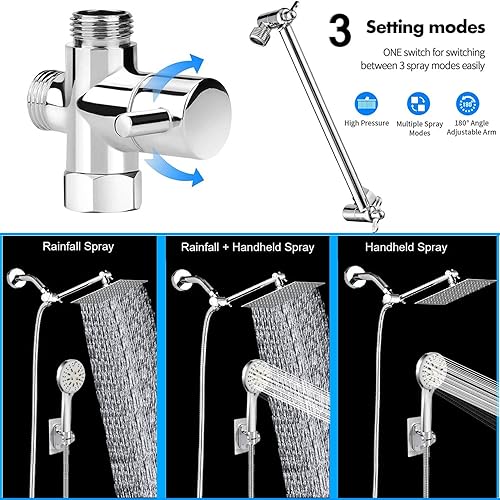 3 Setting modes

ONE switch for switching between 3 spray modes easily

High Pressure

Multiple Spray Modes

180°

180° Angle Adjustable Arm

Rainfall Spray

Rainfall + Handheld Spray

Handheld Spray